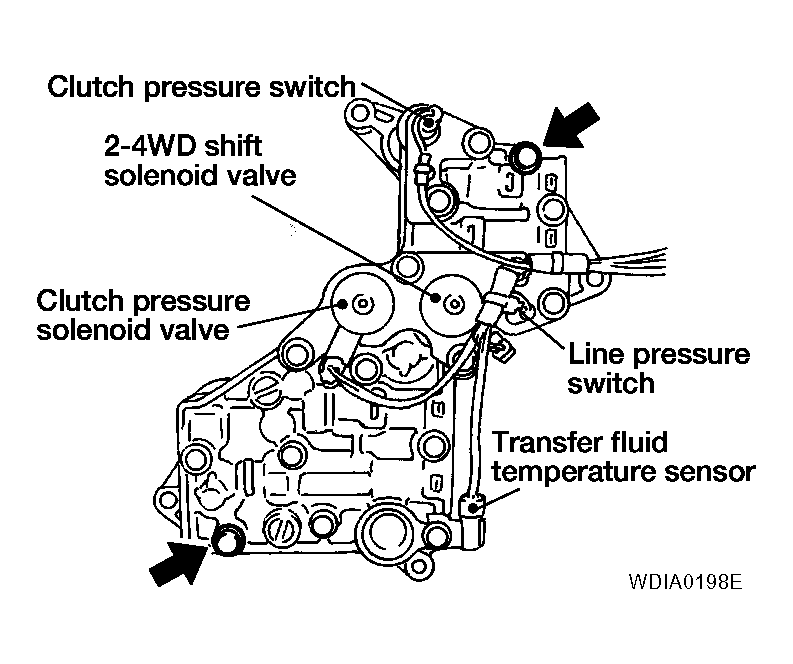 Clutch pressure switch

2-4WD shift solenoid valve

Clutch pressure solenoid valve

Line pressure switch

Transfer fluid temperature sensor

WDIA0198E