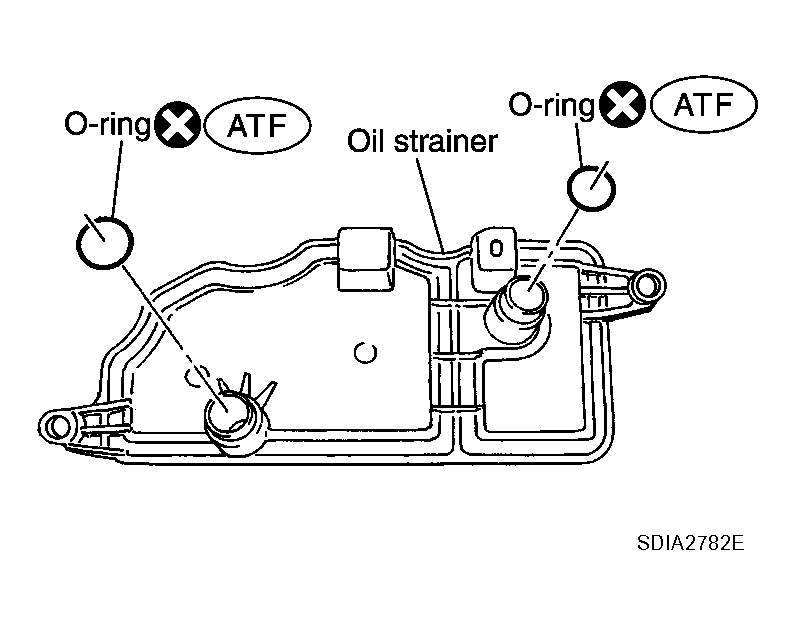 O-ring ATF

Oil strainer

O-ring ATF

SDIA2782E