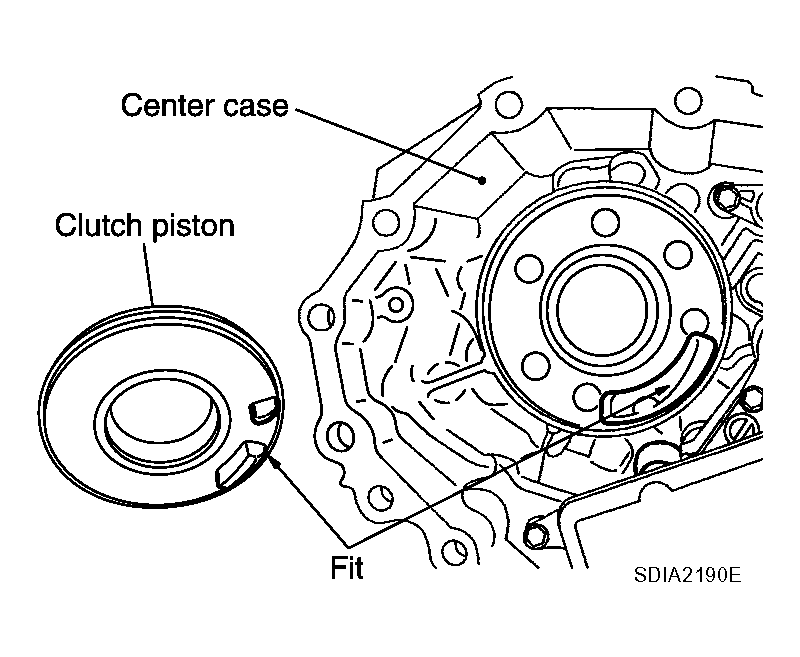 Center case

Clutch piston

Fit

SDIA2190E