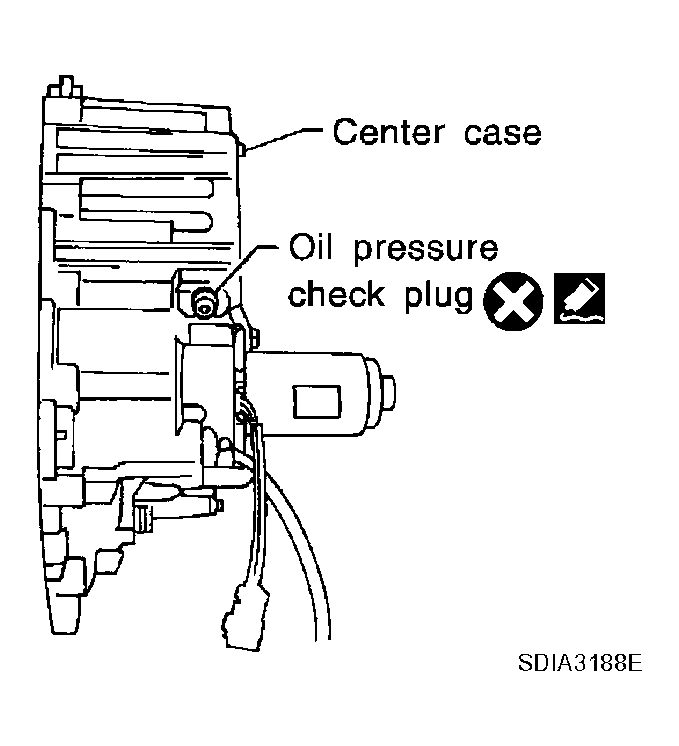 Center case

Oil pressure check plug

SDIA3188E