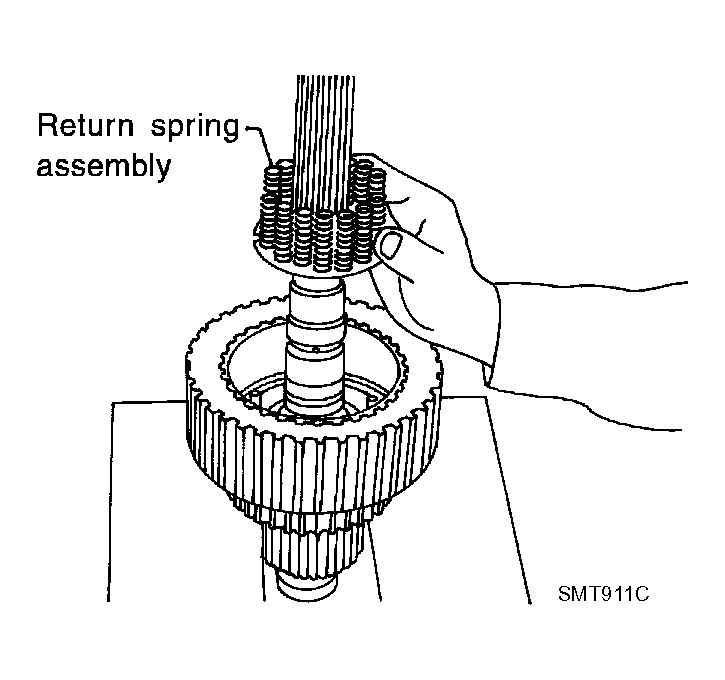 Return spring assembly

SMT911C