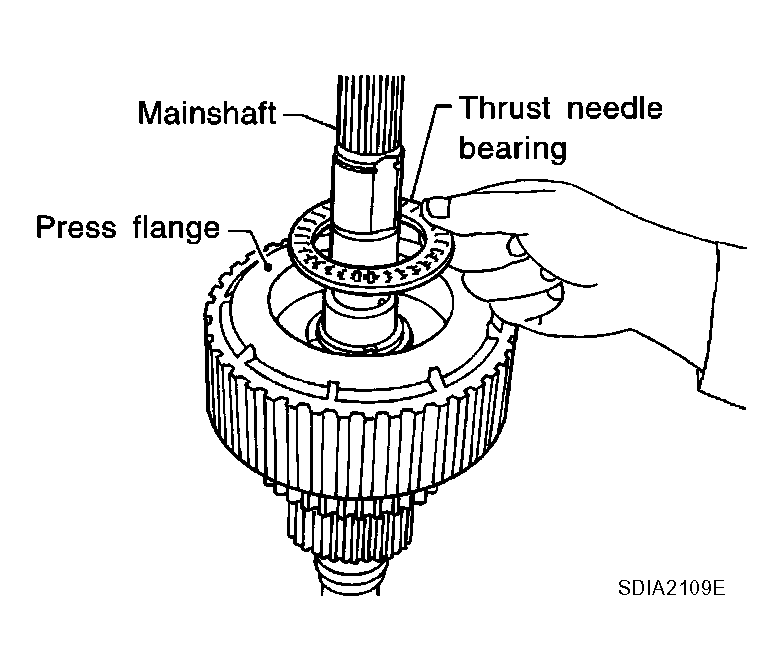 Mainshaft

Thrust needle bearing

Press flange

SDIA2109E