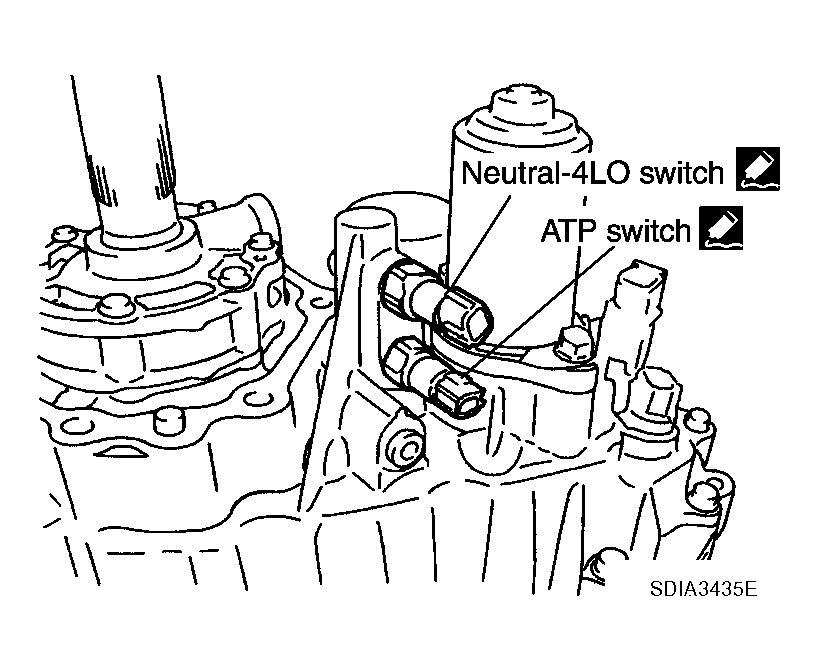 Neutral-4LO switch

ATP switch

SDIA3435E