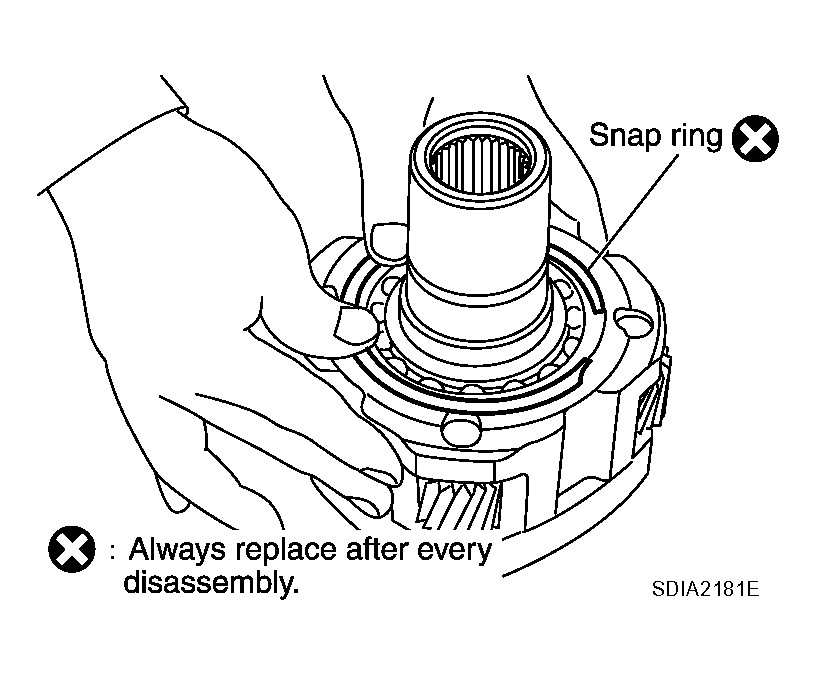 Snap ring

: Always replace after every disassembly.

SDIA2181E