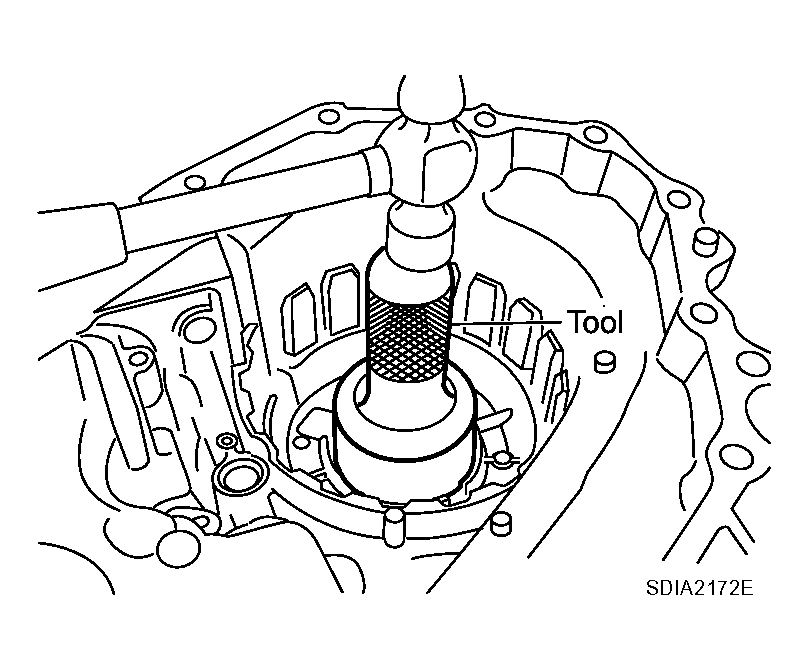 Tool

SDIA2172E