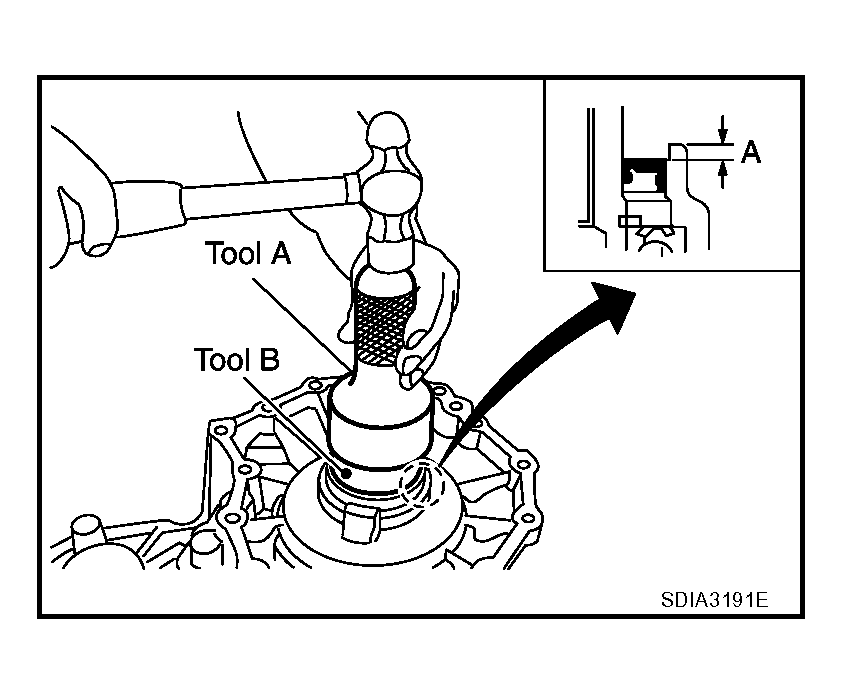 A

Tool A

Tool B

SDIA3191E