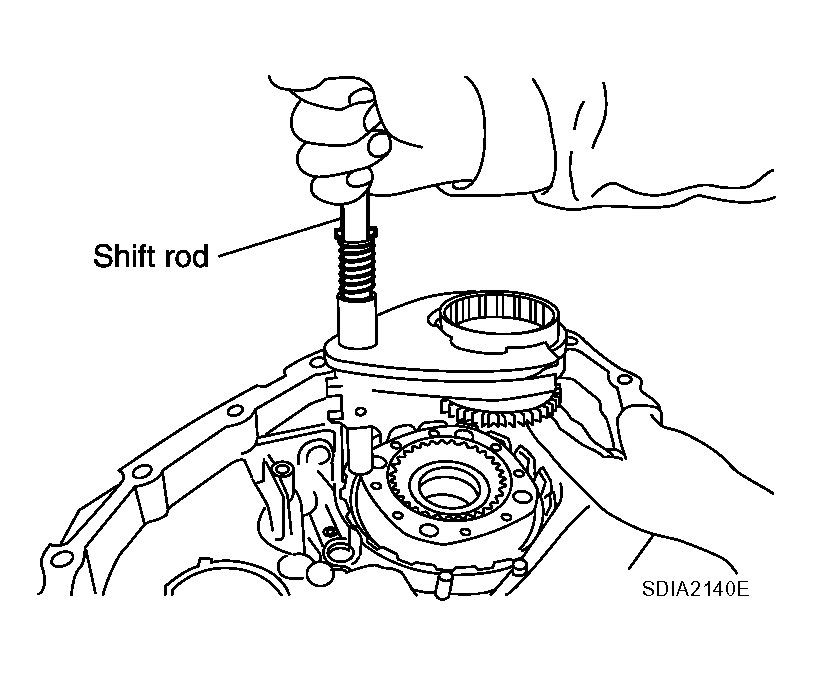 Shift rod

SDIA2140E