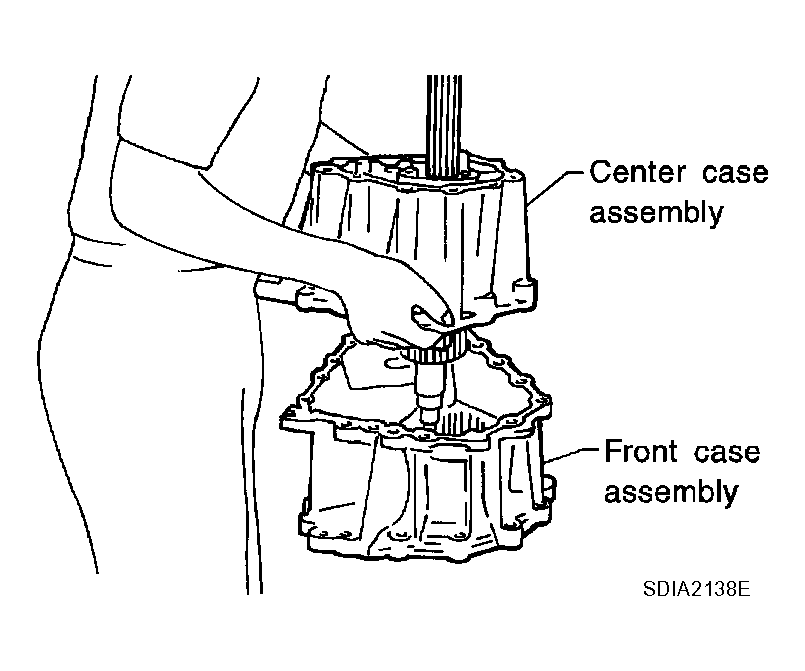 Center case assembly

Front case assembly

SDIA2138E