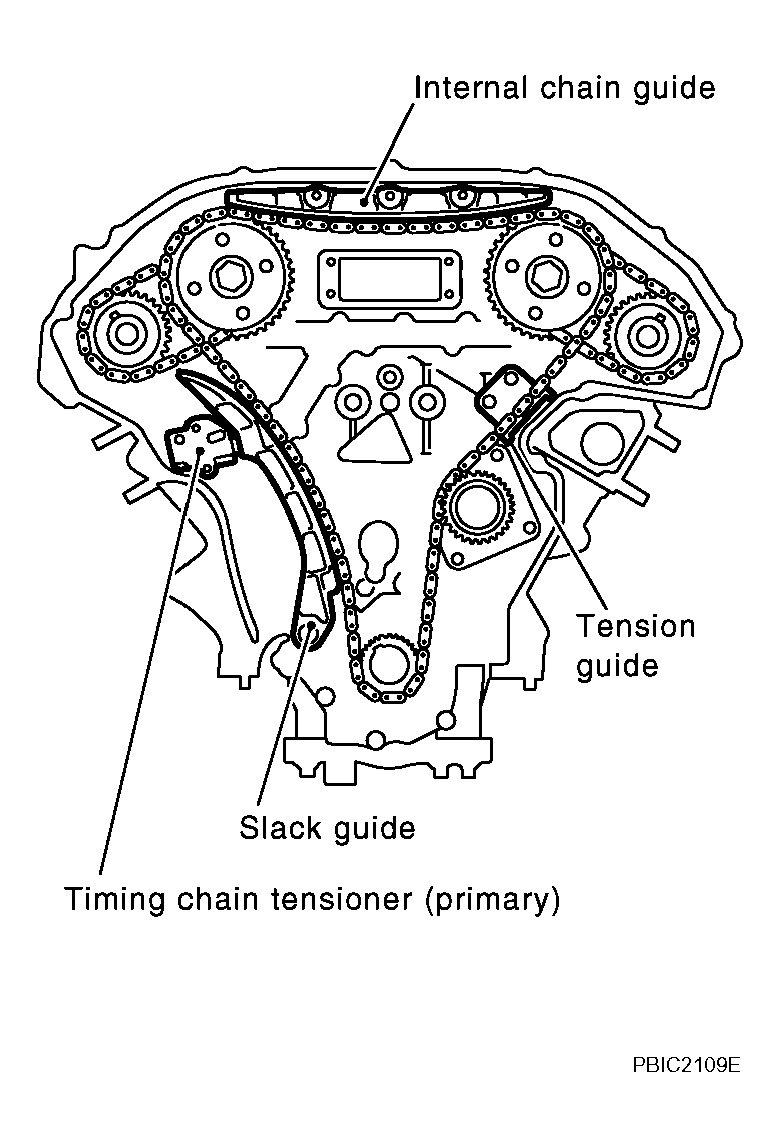 Internal chain guide

Tension guide

Slack guide

Timing chain tensioner (primary)

PBIC2109E