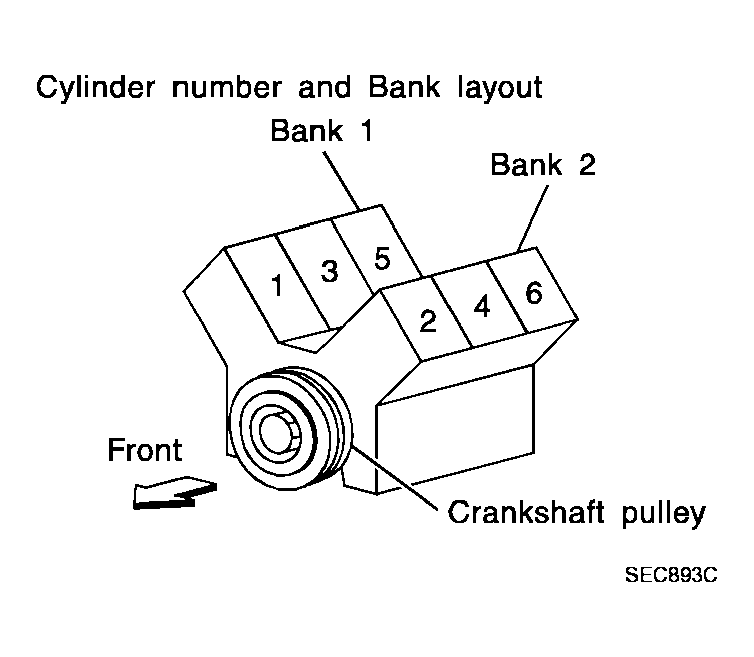 Cylinder number and Bank layout

Bank 1

Bank 2

1
3
5

2
4
6

Front

Crankshaft pulley

SEC893C