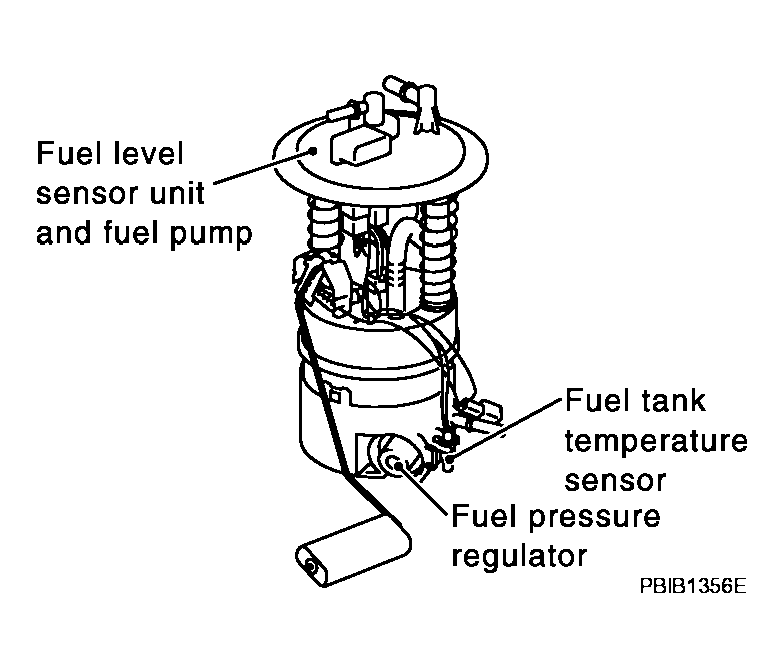 Fuel level sensor unit and fuel pump

Fuel tank temperature sensor

Fuel pressure regulator

PBIB1356E