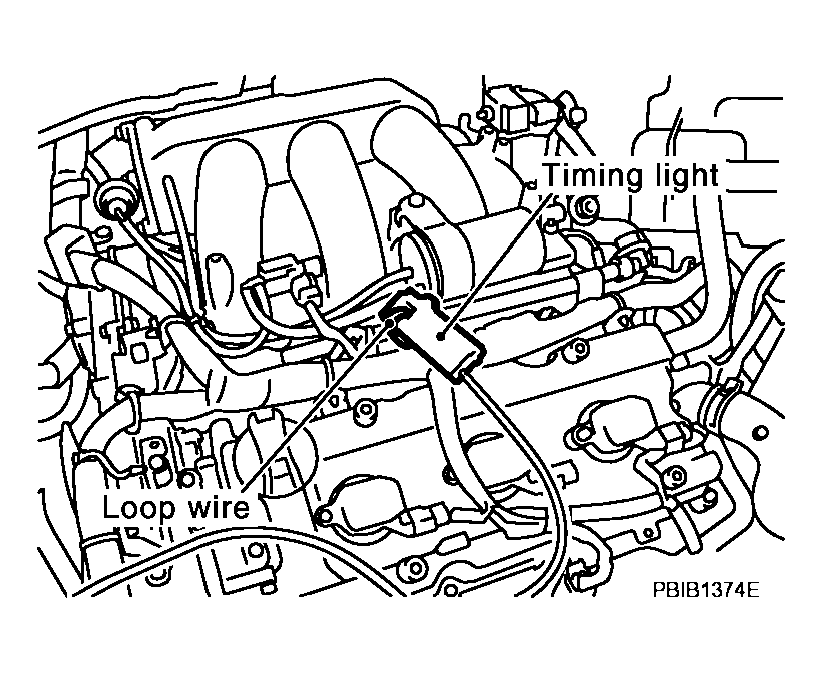 Timing light

Loop wire

PBIB1374E