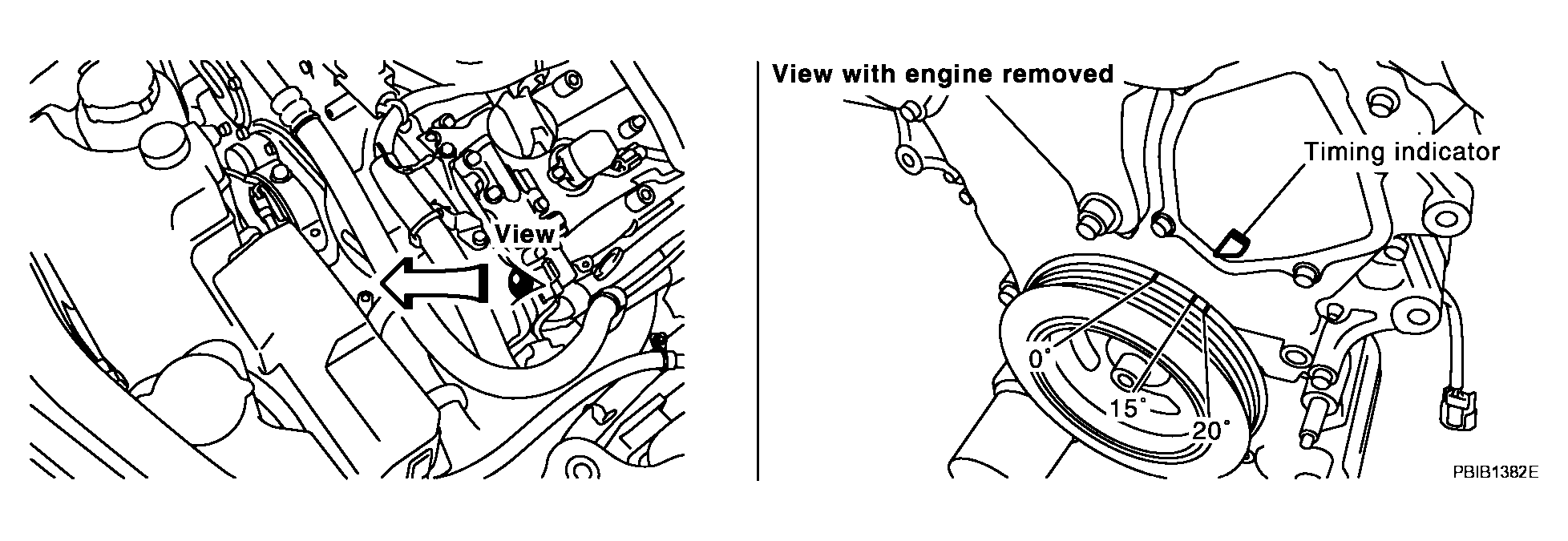 View

View with engine removed

Timing indicator

0°

15°

20°

PBIB1382E