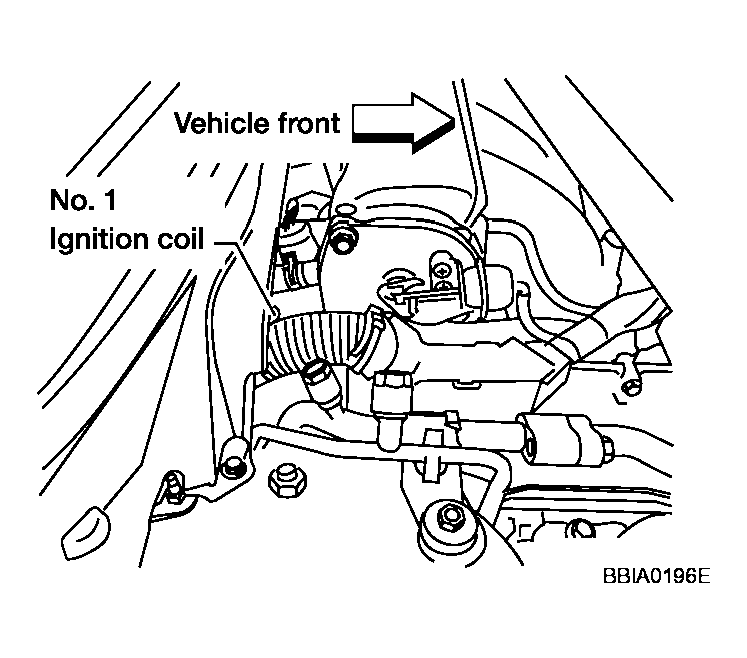 Vehicle front

No. 1
Ignition coil

BBIA0196E