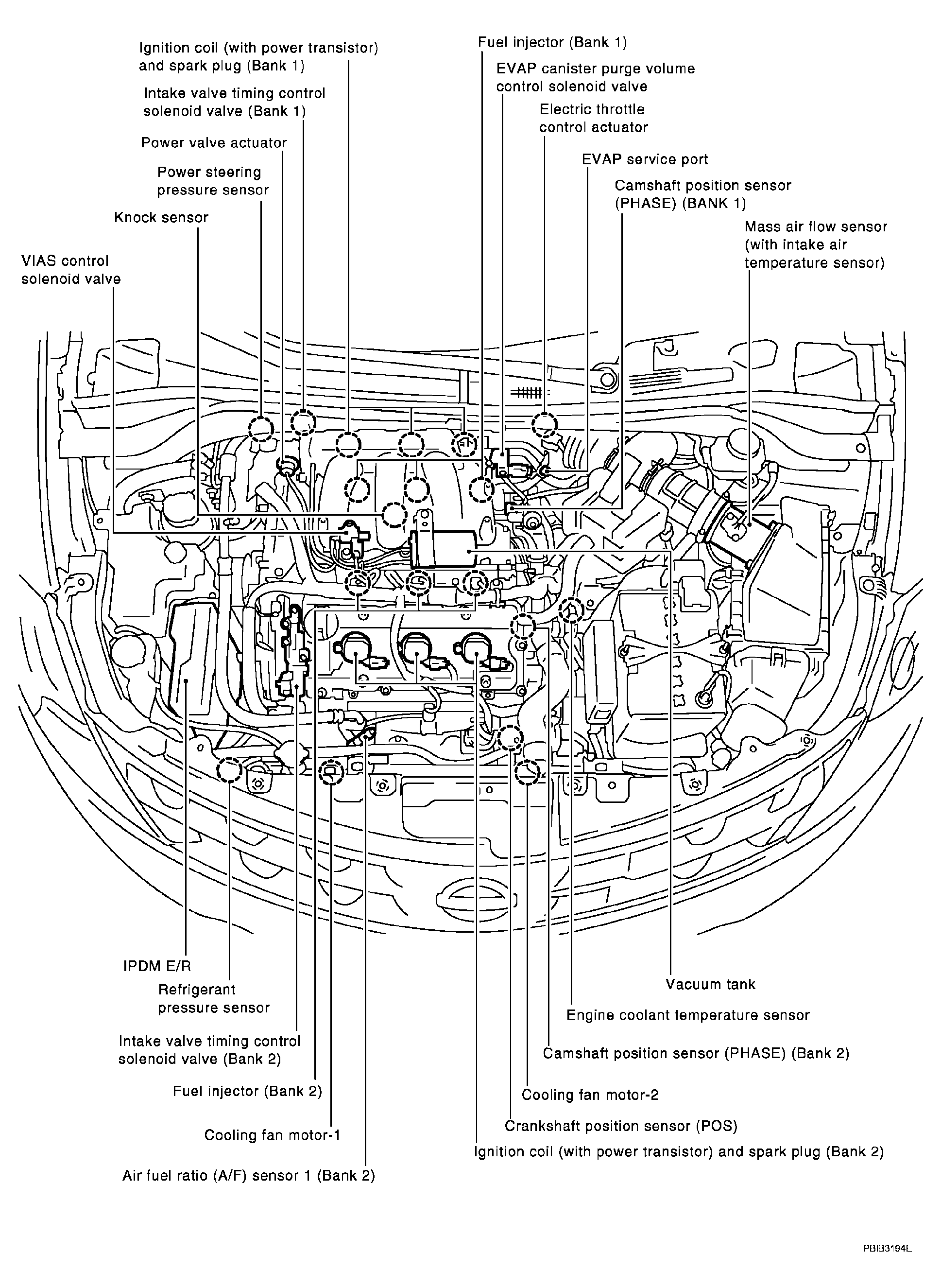 Ignition coil (with power transistor) and spark plug (Bank 1)

Intake valve timing control solenoid valve (Bank 1)

Power valve actuator

Power steering pressure sensor

Knock sensor

VIAS control solenoid valve

Fuel injector (Bank 1)

EVAP canister purge volume control solenoid valve

Electric throttle control actuator

EVAP service port

Camshaft position sensor (PHASE) (BANK 1)

Mass air flow sensor (with intake air temperature sensor)

IPDM E/R

Refrigerant pressure sensor

Intake valve timing control solenoid valve (Bank 2)

Fuel injector (Bank 2)

Cooling fan motor-1

Air fuel ratio (A/F) sensor 1 (Bank 2)

Vacuum tank

Engine coolant temperature sensor

Camshaft position sensor (PHASE) (Bank 2)

Cooling fan motor-2

Crankshaft position sensor (POS)

Ignition coil (with power transistor) and spark plug (Bank 2)

PBIB3194E