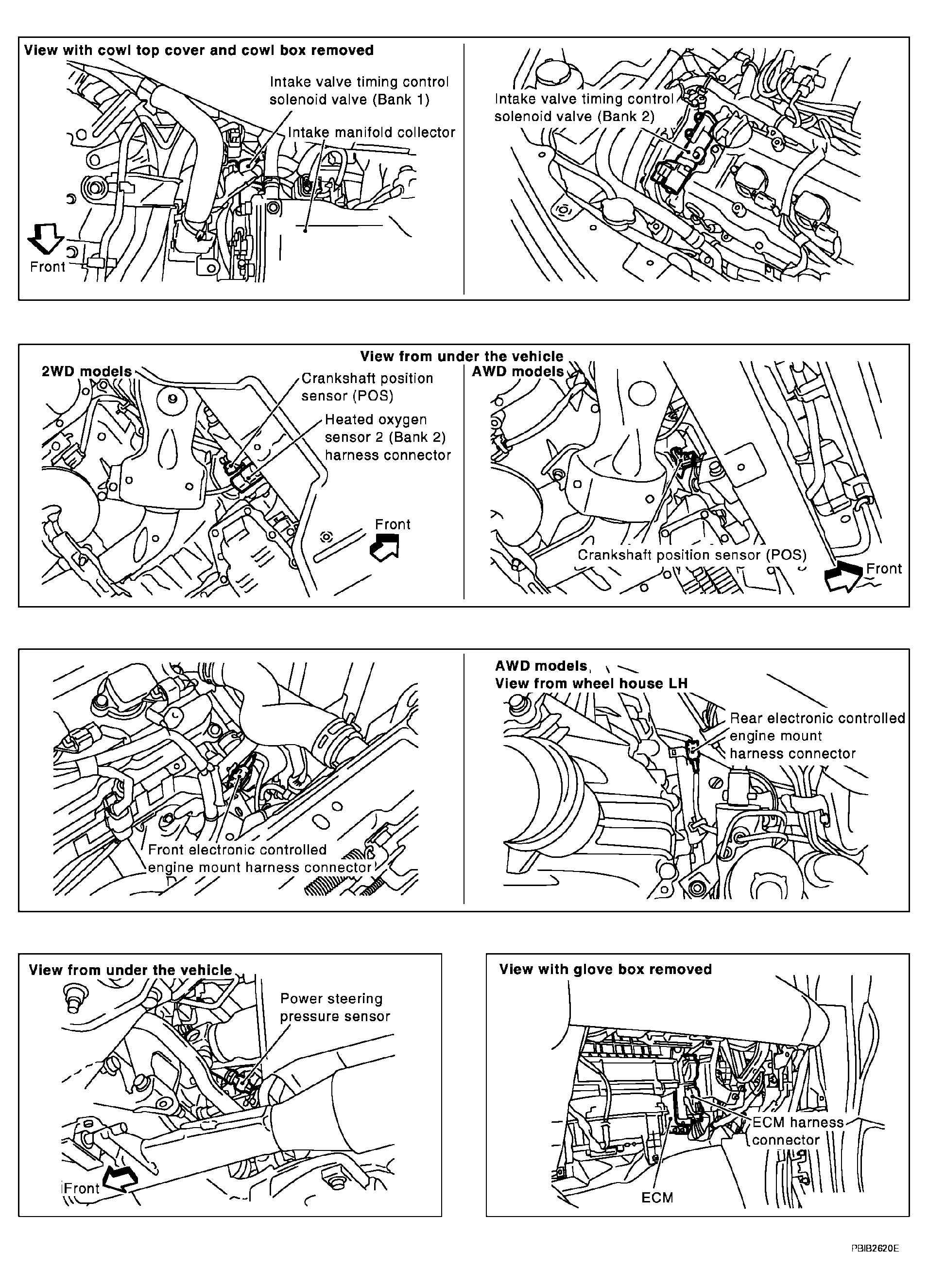 View with cowl top cover and cowl box removed

Intake valve timing control solenoid valve (Bank 1)

Intake manifold collector

Front

Intake valve timing control solenoid valve (Bank 2)

View from under the vehicle

2WD models

Crankshaft position sensor (POS)

Heated oxygen sensor 2 (Bank 2) harness connector

Front

AWD models

Crankshaft position sensor (POS)

Front

Front electronic controlled engine mount harness connector

AWD models
View from wheel house LH

Rear electronic controlled engine mount harness connector

View from under the vehicle

Power steering pressure sensor

Front

View with glove box removed

ECM harness connector

ECM

PBIB2620E