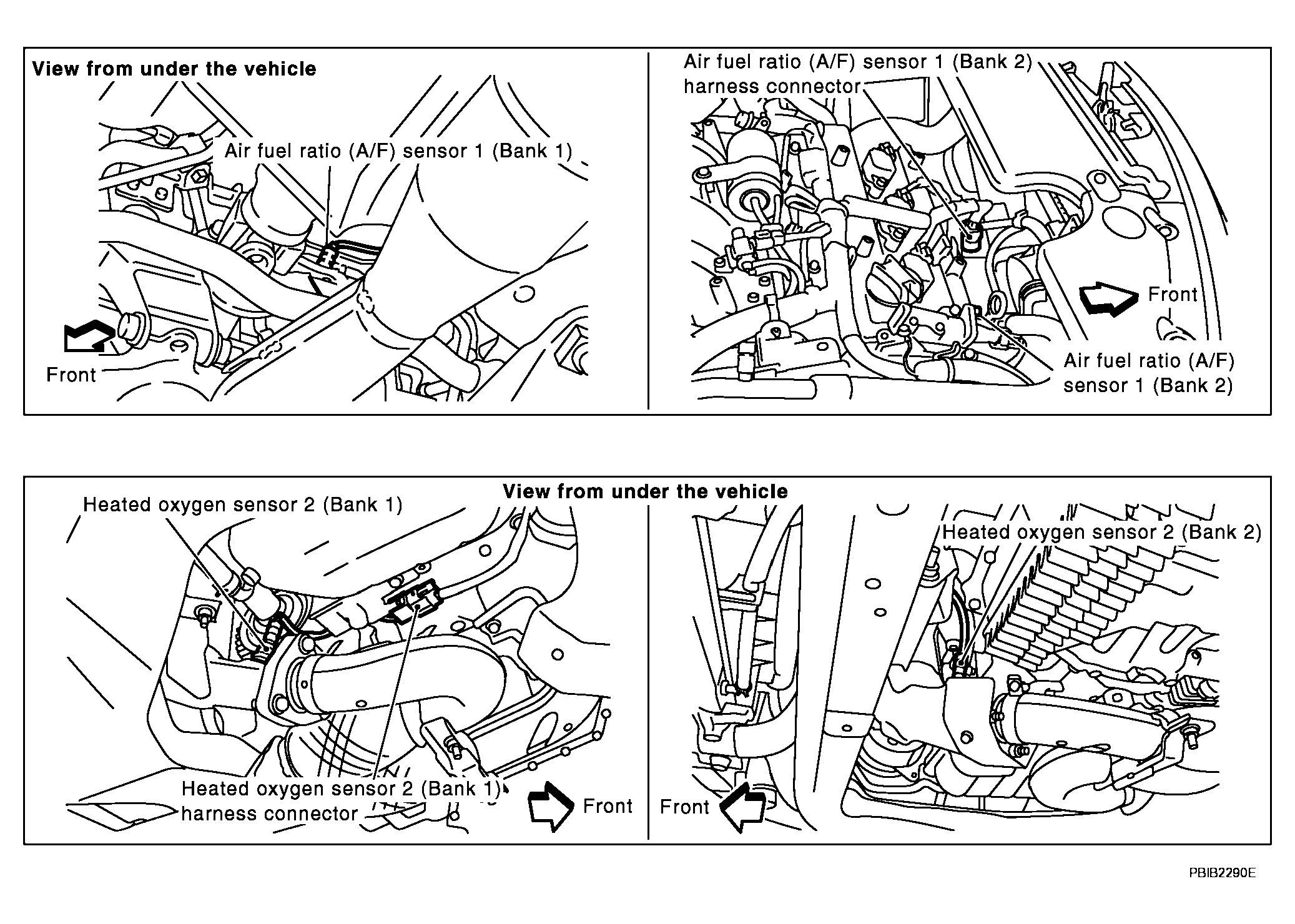 View from under the vehicle

Air fuel ratio (A/F) sensor 1 (Bank 1)

Front

Air fuel ratio (A/F) sensor 1 (Bank 2) harness connector

Front

Air fuel ratio (A/F) sensor 1 (Bank 2)

View from under the vehicle

Heated oxygen sensor 2 (Bank 1)

Heated oxygen sensor 2 (Bank 1) harness connector

Front

Heated oxygen sensor 2 (Bank 2)

Front

PBIB2290E