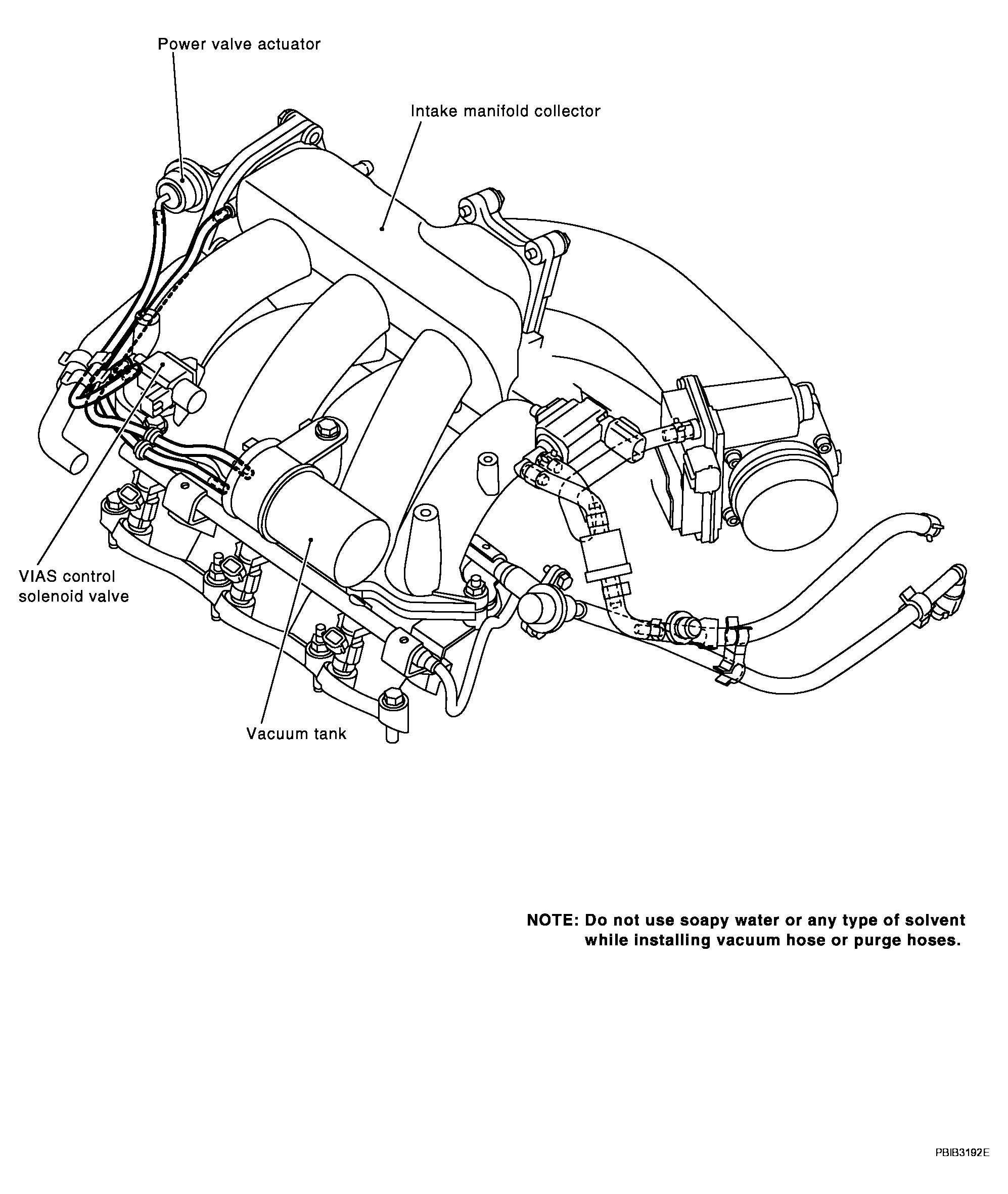 Power valve actuator

Intake manifold collector

VIAS control solenoid valve

Vacuum tank

NOTE: Do not use soapy water or any type of solvent while installing vacuum hose or purge hoses.

PBIB3192E