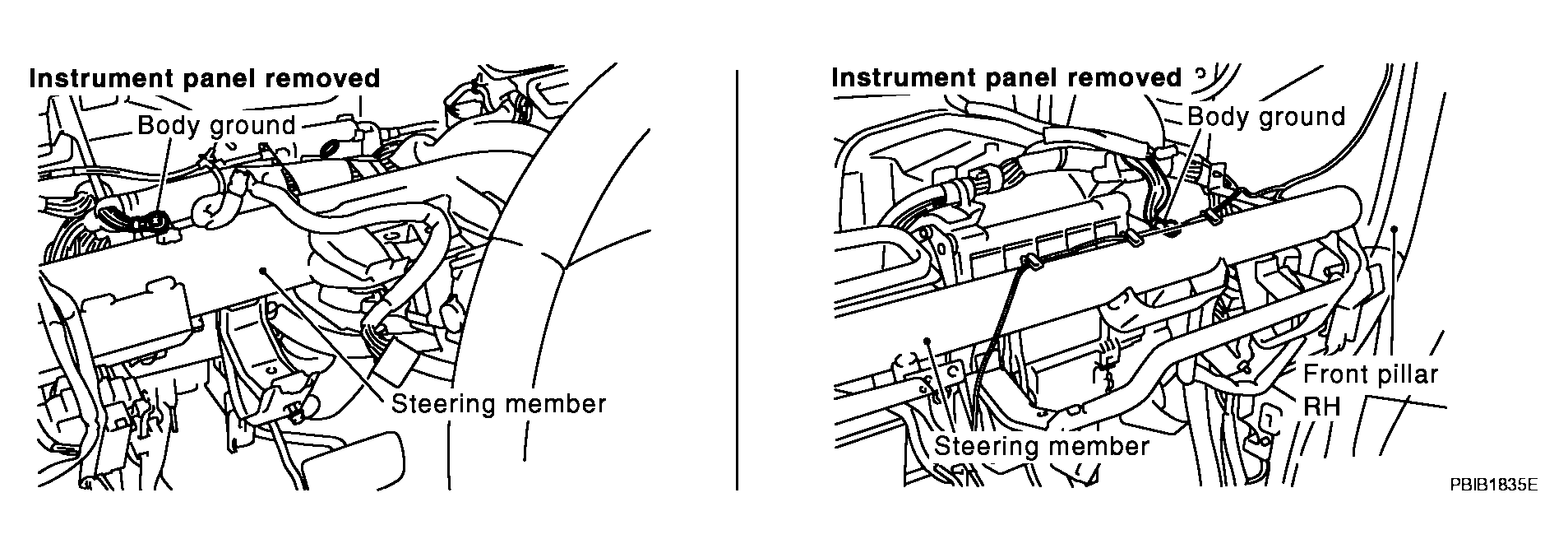 Instrument panel removed

Body ground

Steering member

Instrument panel removed

Body ground

Front pillar RH

Steering member

PBIB1835E