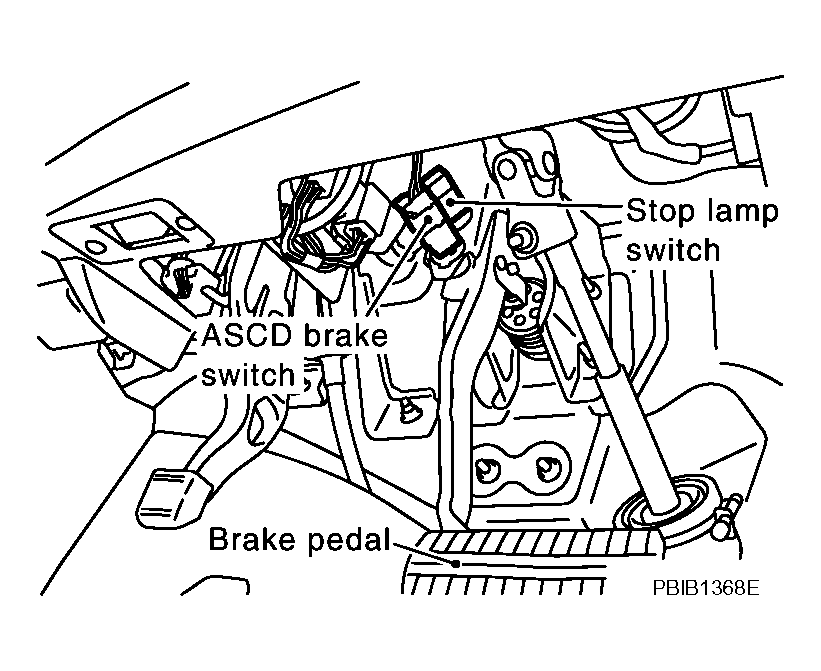 Stop lamp switch

ASCD brake switch

Brake pedal

PBIB1368E