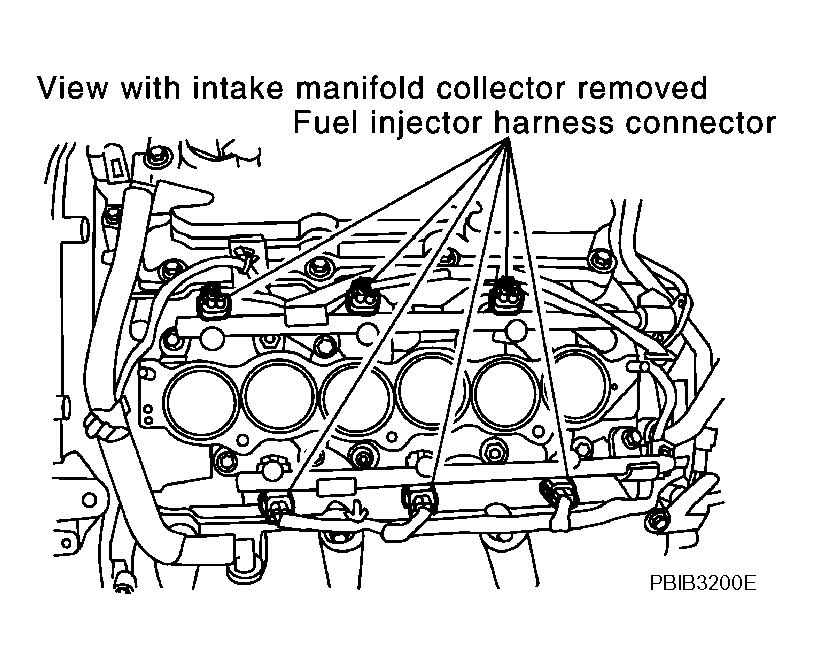 View with intake manifold collector removed
Fuel injector harness connector

PBIB3200E