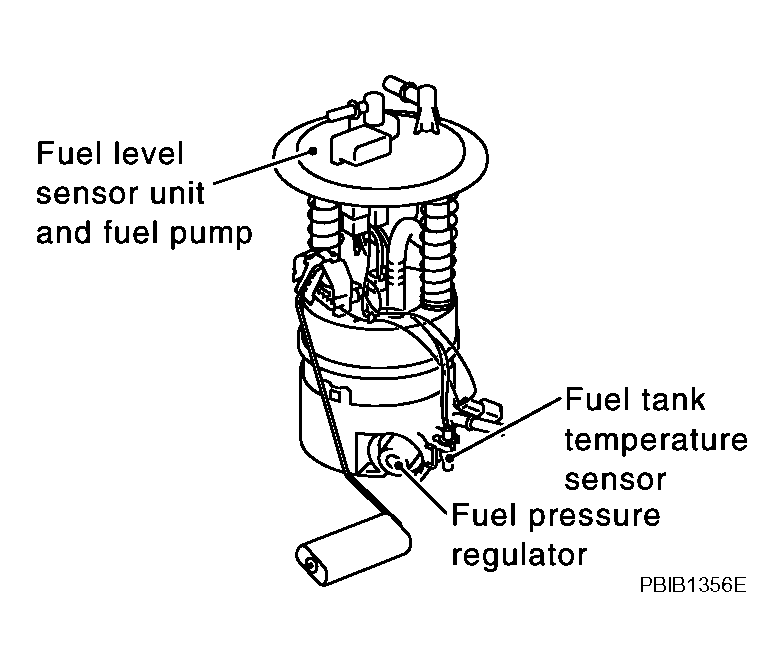 Fuel level sensor unit and fuel pump

Fuel tank temperature sensor

Fuel pressure regulator

PBIB1356E