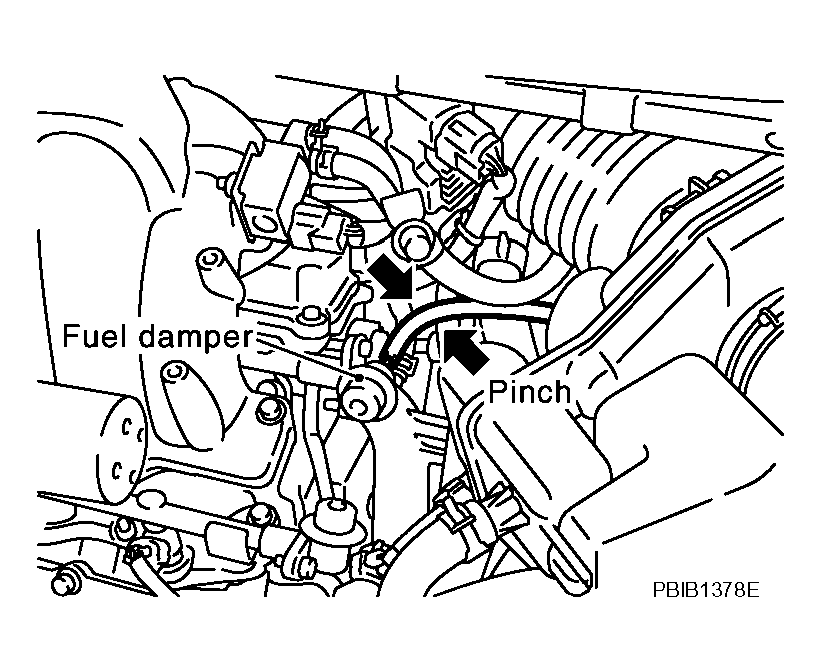 Fuel damper

Pinch

PBIB1378E