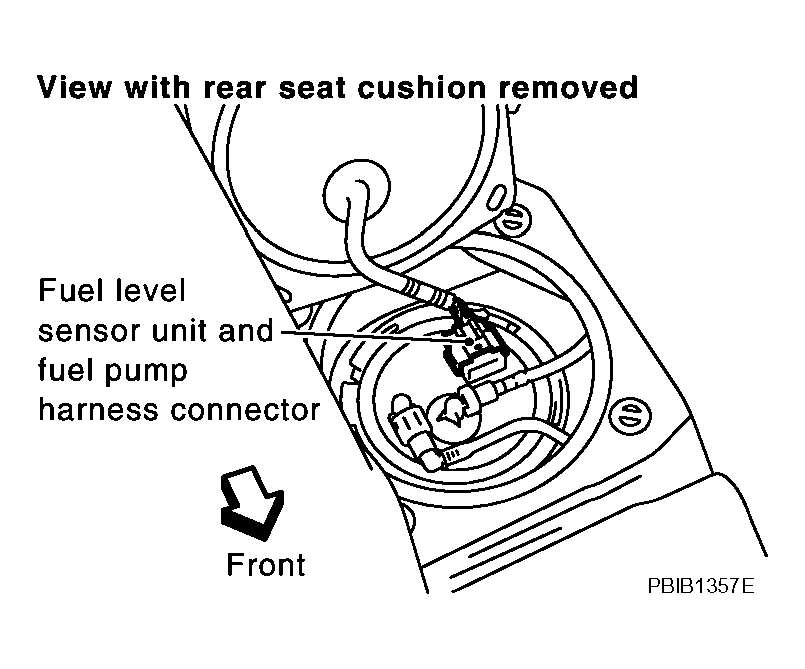 View with rear seat cushion removed

Fuel level sensor unit and fuel pump harness connector

Front

PBIB1357E