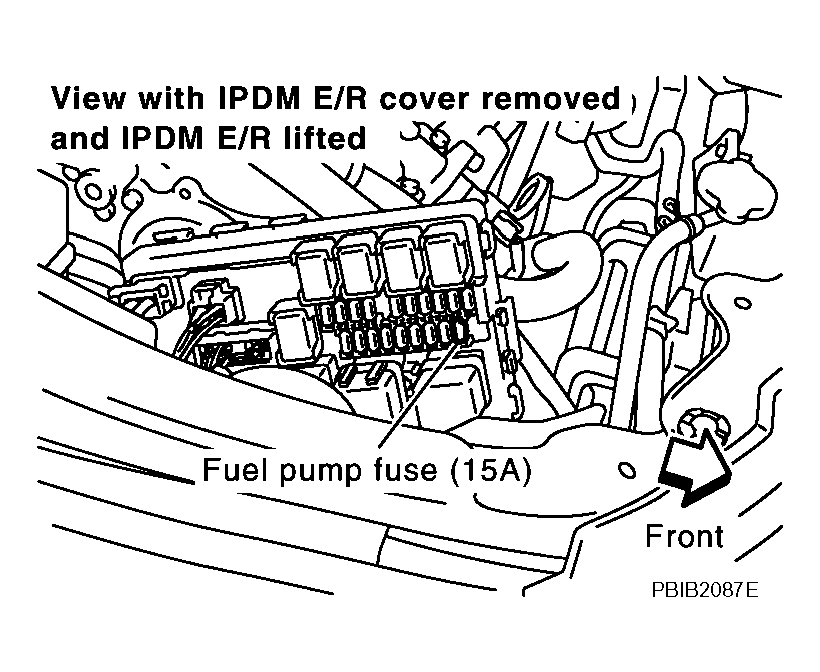 View with IPDM E/R cover removed and IPDM E/R lifted

Fuel pump fuse (15A)

Front

PBIB2087E