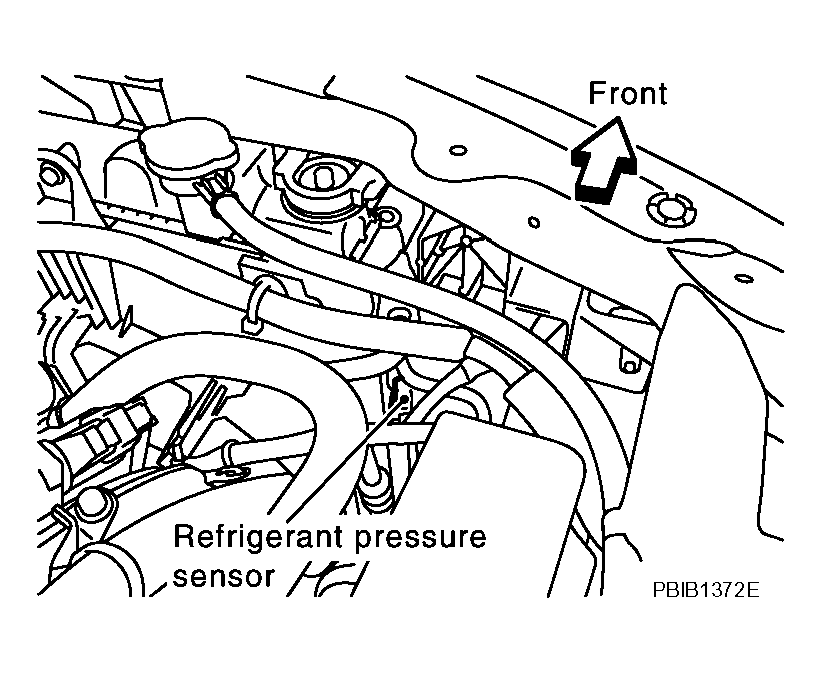 Front

Refrigerant pressure sensor

PBIB1372E