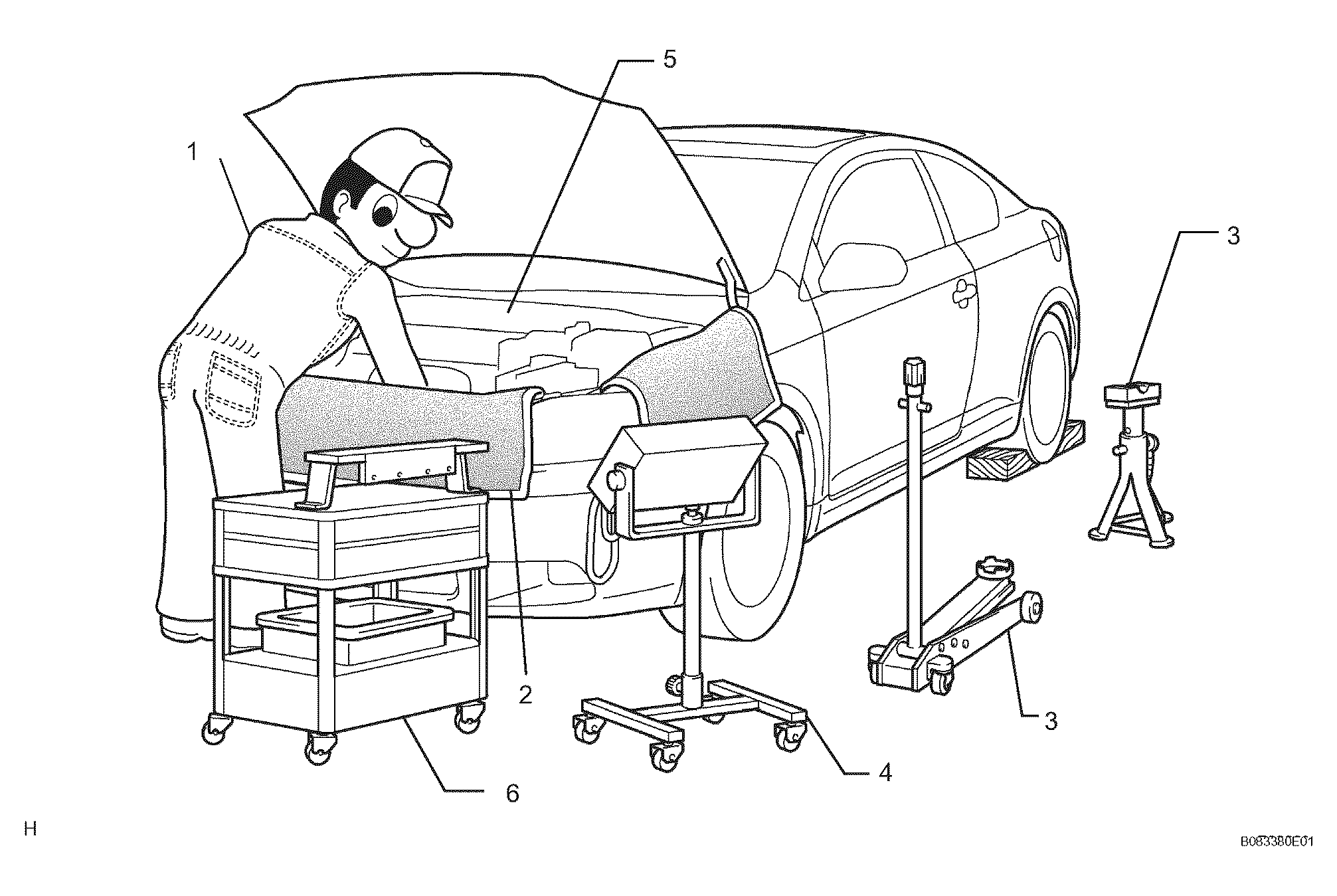 5
1
3
2
3
4
6
H
B083380E01