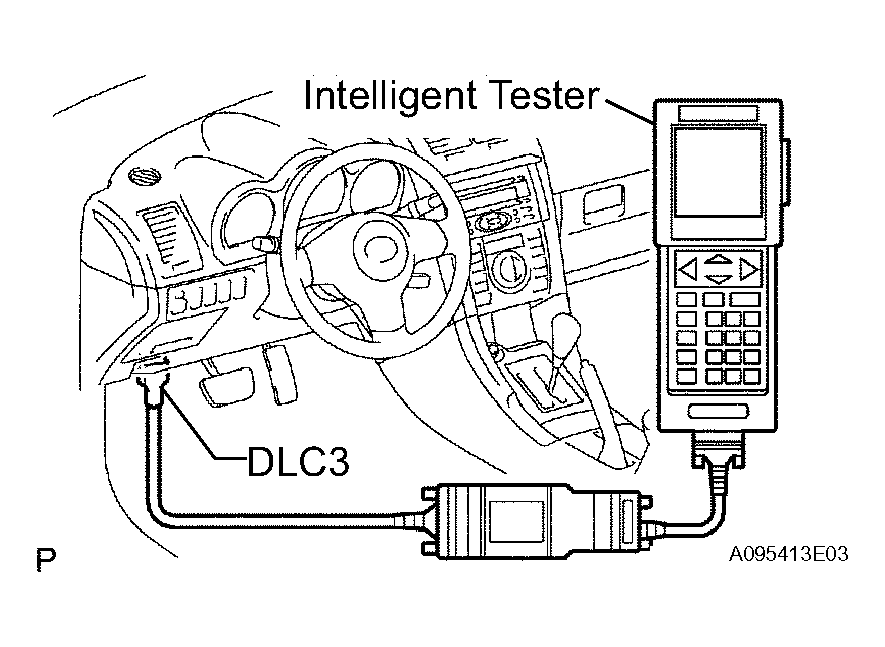 Intelligent Tester

DLC3

P

A095413E03