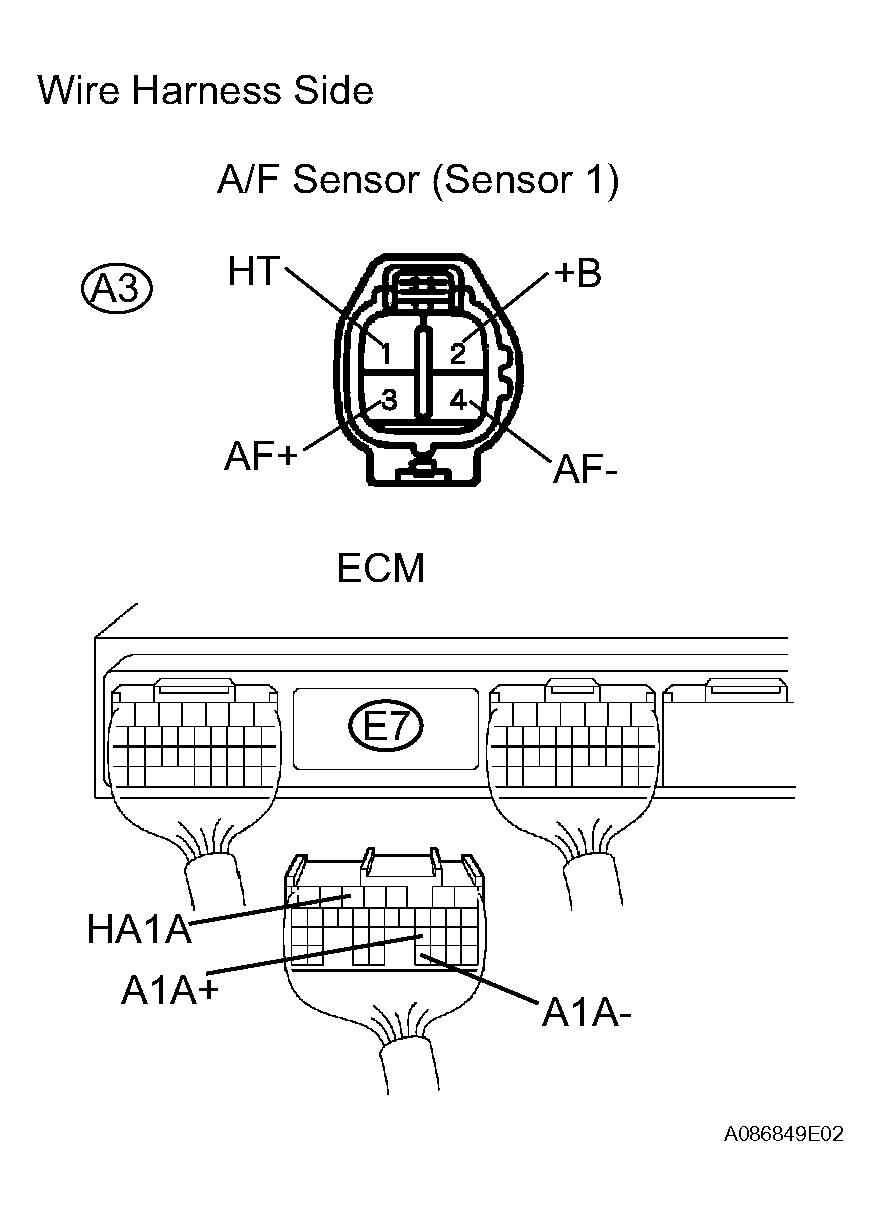 Wire Harness Side

A/F Sensor (Sensor 1)

A3

HT

+B

1

2

3

4

AF+

AF-

ECM

E7

HA1A

A1A+

A1A-

A086849E02