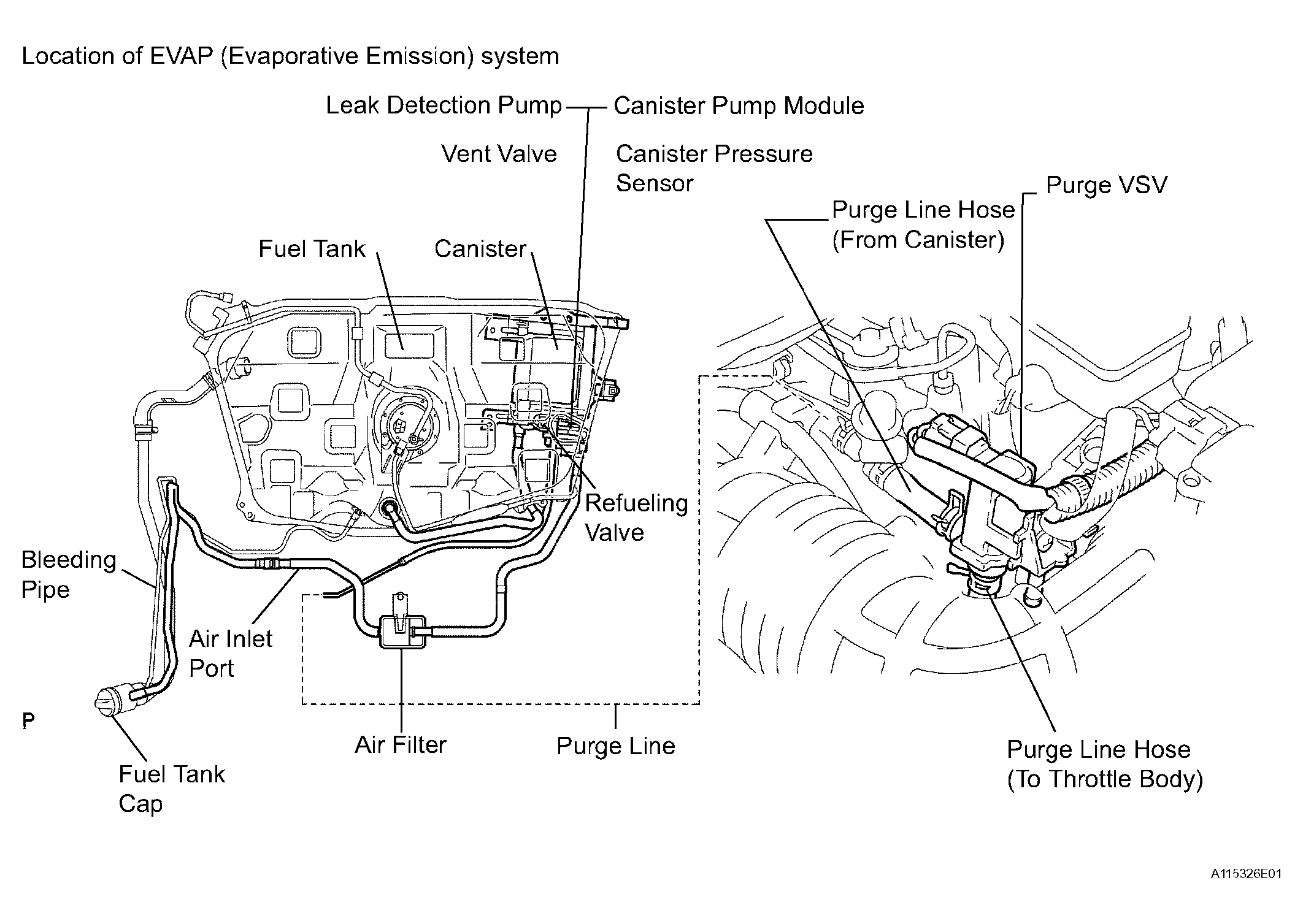 Location of EVAP (Evaporative Emission) system

Leak Detection Pump

Canister Pump Module

Vent Valve

Canister Pressure Sensor

Purge VSV

Purge Line Hose (From Canister)

Fuel Tank

Canister

Refueling Valve

Bleeding Pipe

Air Inlet Port

P

Fuel Tank Cap

Air Filter

Purge Line

Purge Line Hose (To Throttle Body)

A115326E01