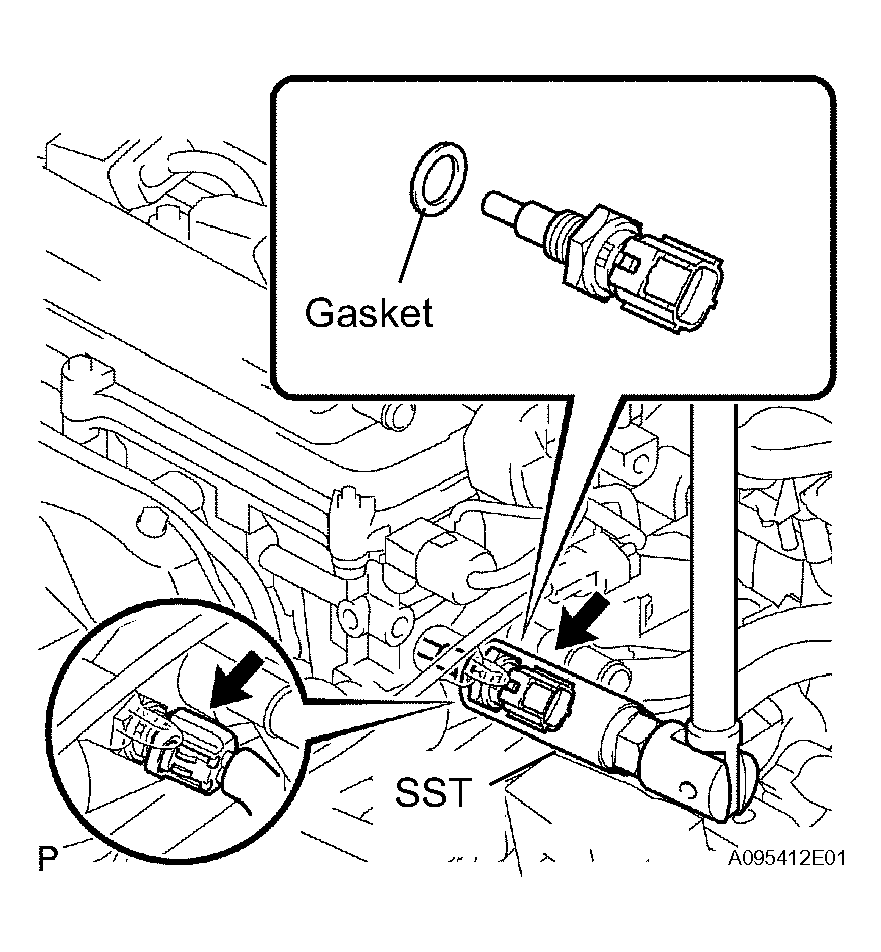 Gasket

SST

P

A095412E01