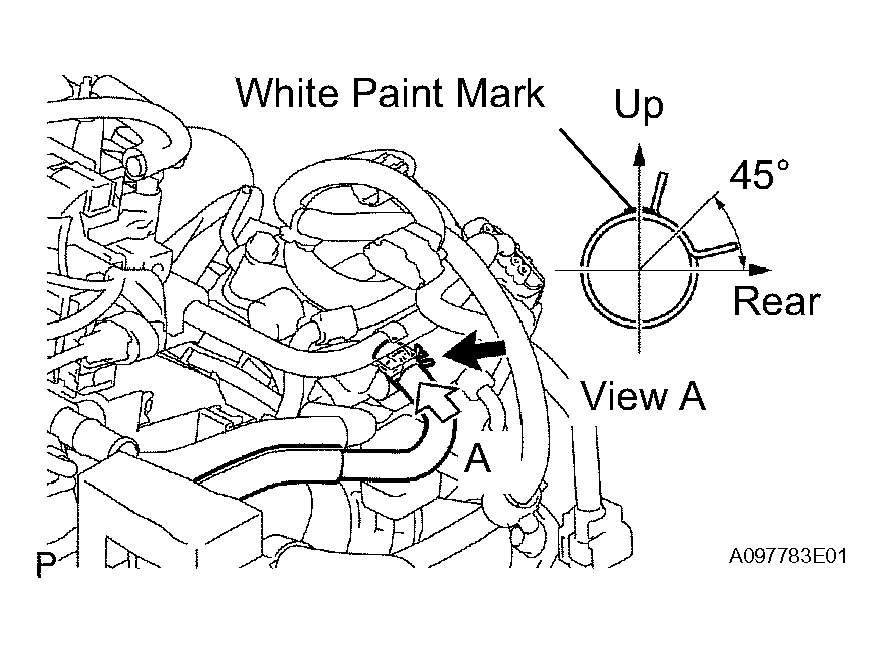 White Paint Mark

Up

45°

Rear

View A

A

P

A097783E01