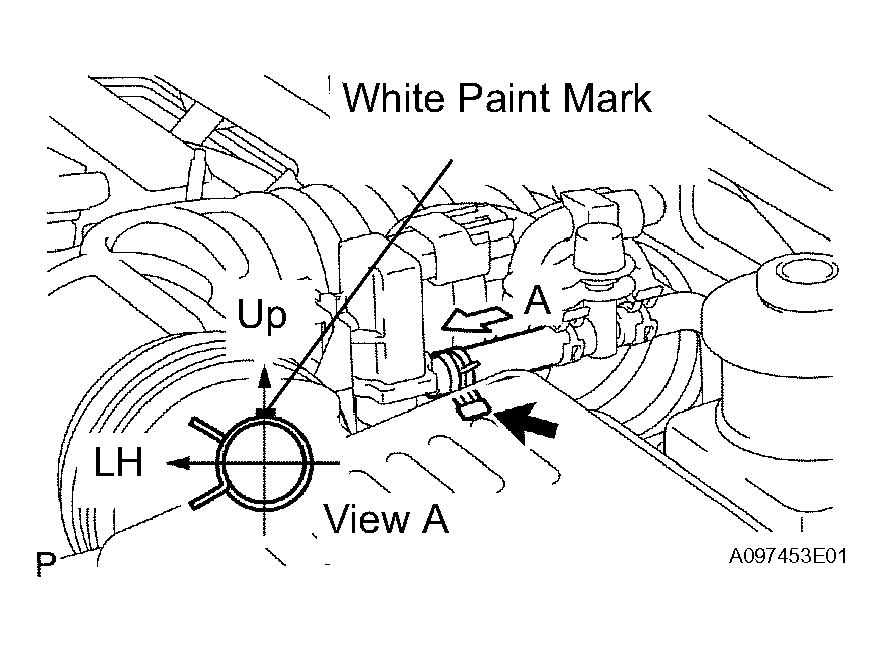 White Paint Mark

Up

A

LH

View A

P

A097453E01