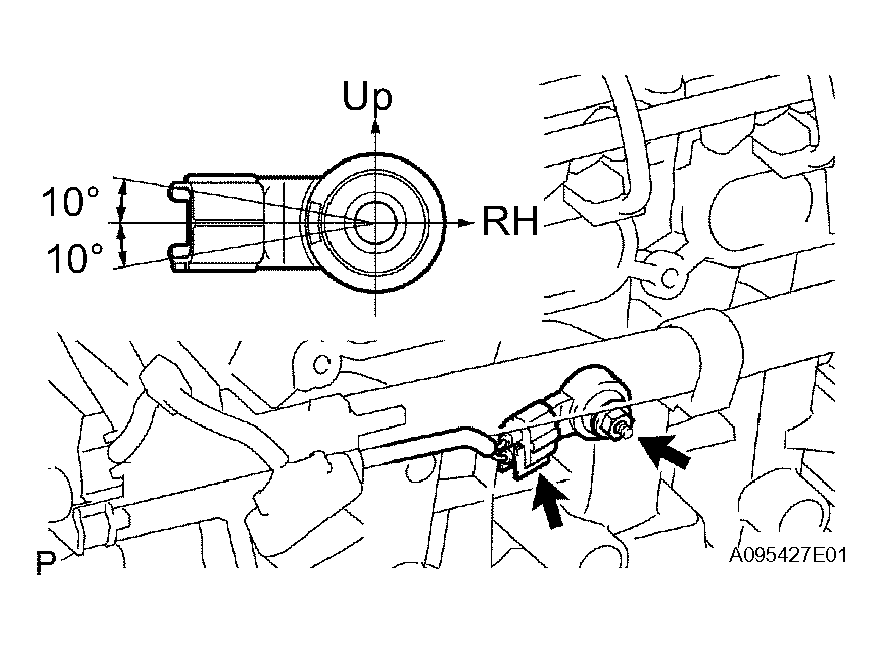 Up

10°

10°

RH

P

A095427E01