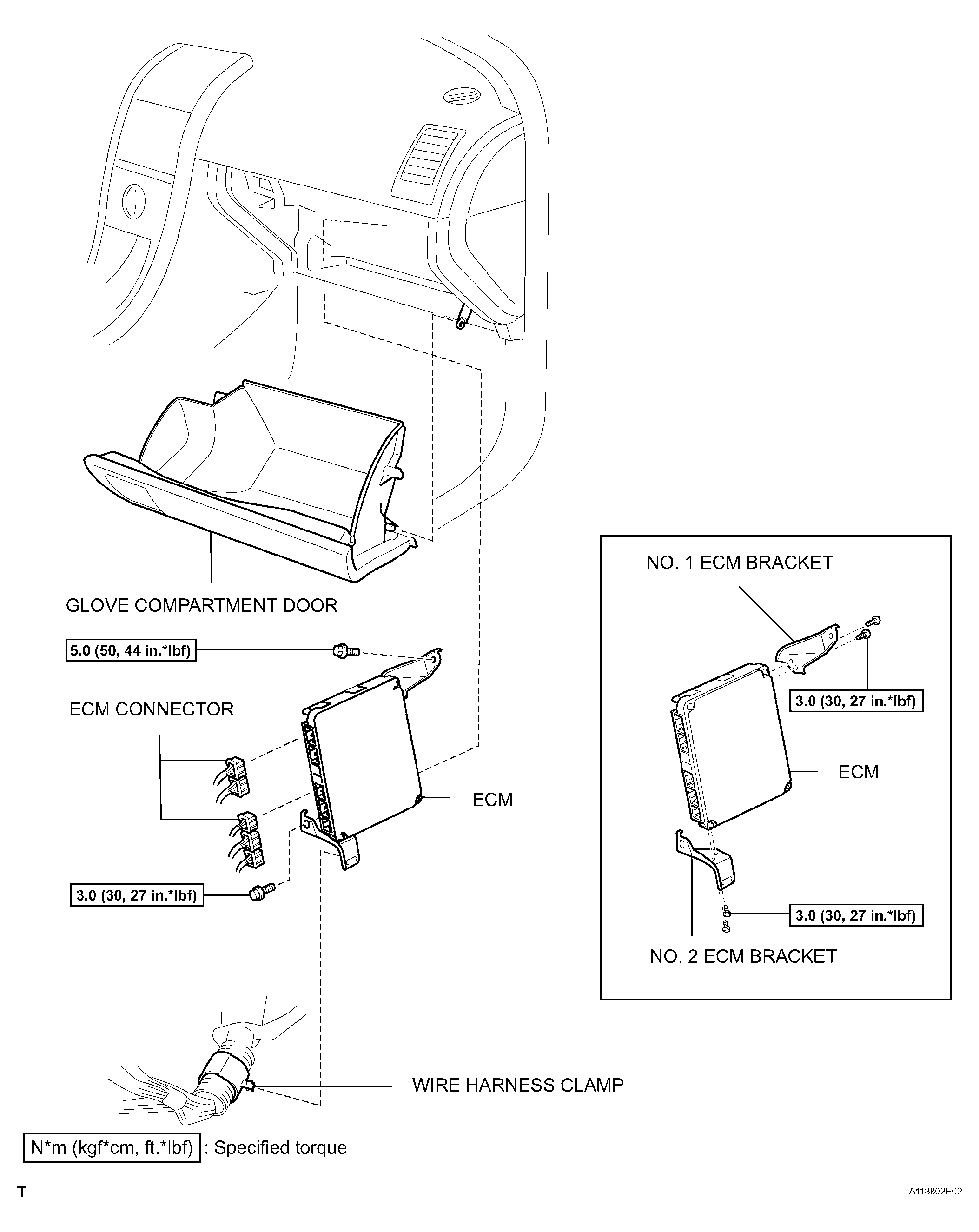 GLOVE COMPARTMENT DOOR

5.0 (50, 44 in.*lbf)

ECM CONNECTOR

ECM

3.0 (30, 27 in.*lbf)

WIRE HARNESS CLAMP

NO. 1 ECM BRACKET

3.0 (30, 27 in.*lbf)

ECM

3.0 (30, 27 in.*lbf)

NO. 2 ECM BRACKET

N*m (kgf*cm, ft.*lbf) : Specified torque

T

A113802E02