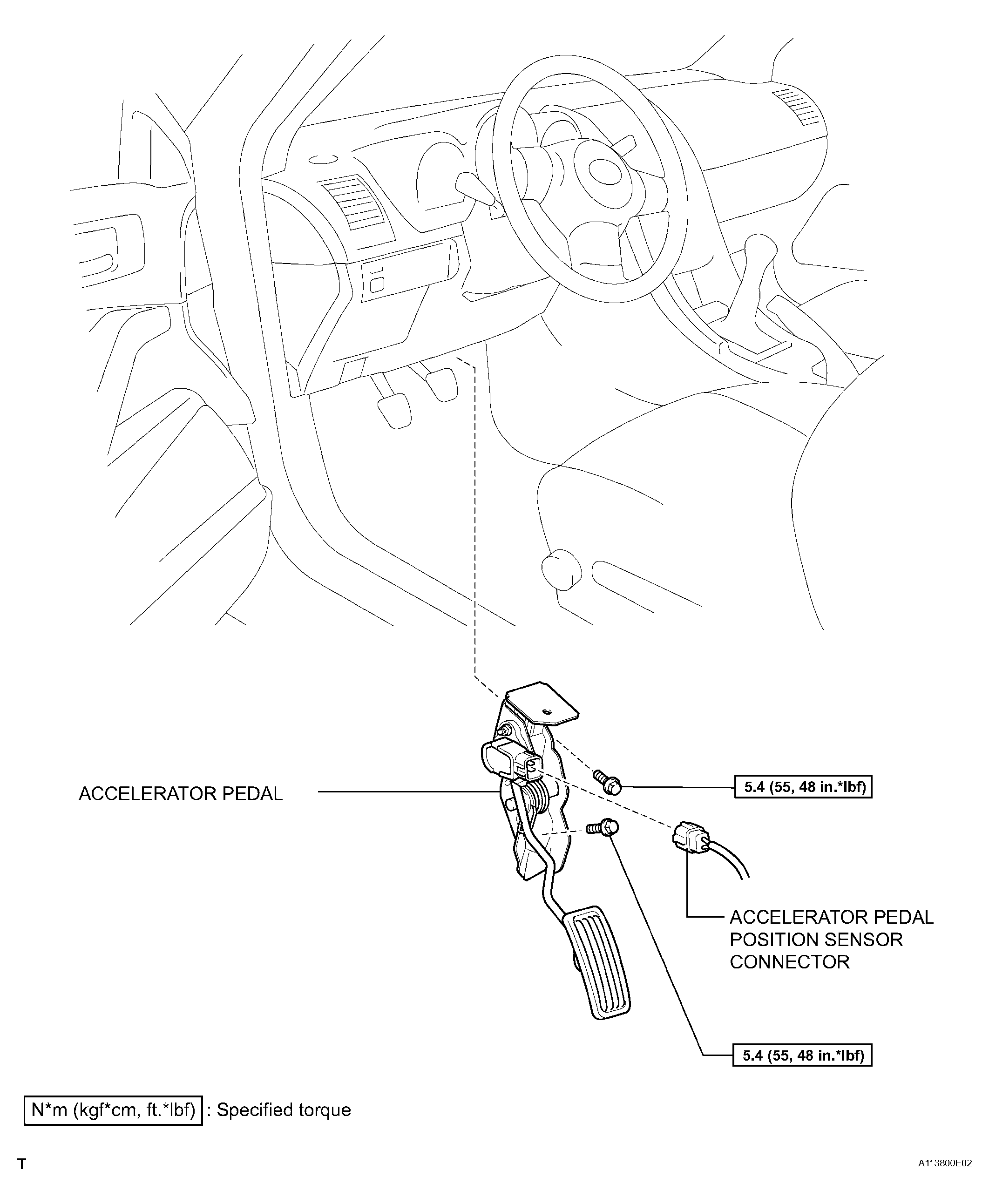 ACCELERATOR PEDAL

5.4 (55, 48 in.*lbf)

ACCELERATOR PEDAL POSITION SENSOR CONNECTOR

5.4 (55, 48 in.*lbf)

N*m (kgf*cm, ft.*lbf) : Specified torque

T

A113800E02