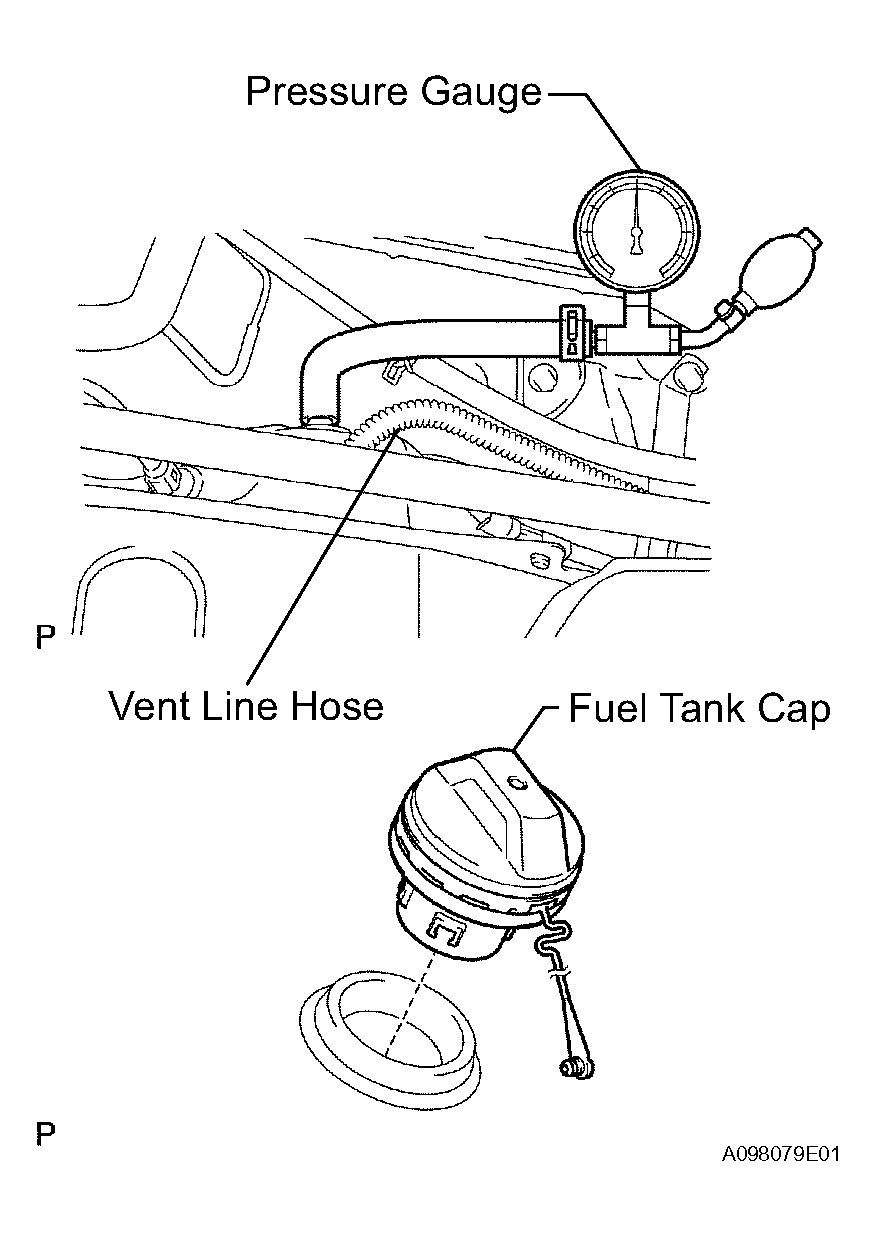 Pressure Gauge

P

Vent Line Hose

Fuel Tank Cap

P

A098079E01