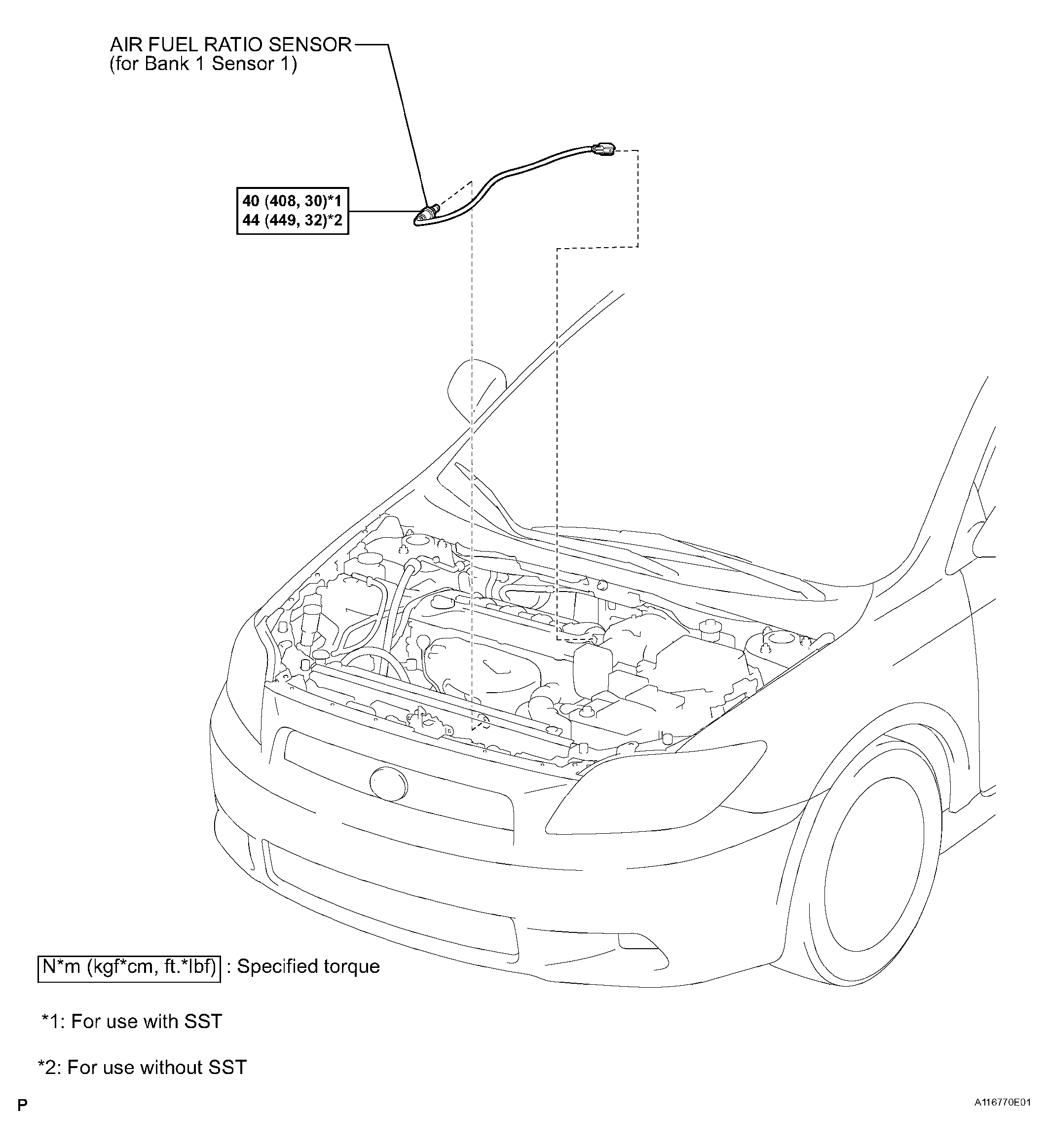 AIR FUEL RATIO SENSOR
(for Bank 1 Sensor 1)

40 (408, 30)*1
44 (449, 32)*2

N*m (kgf*cm, ft.*lbf) : Specified torque

*1: For use with SST

*2: For use without SST

P

A116770E01