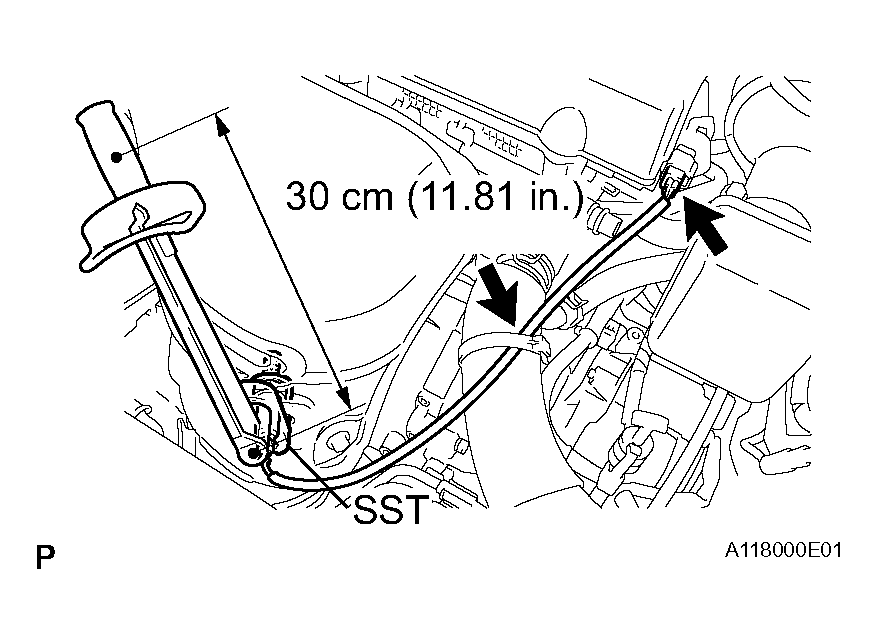 30 cm (11.81 in.)

SST

P

A118000E01