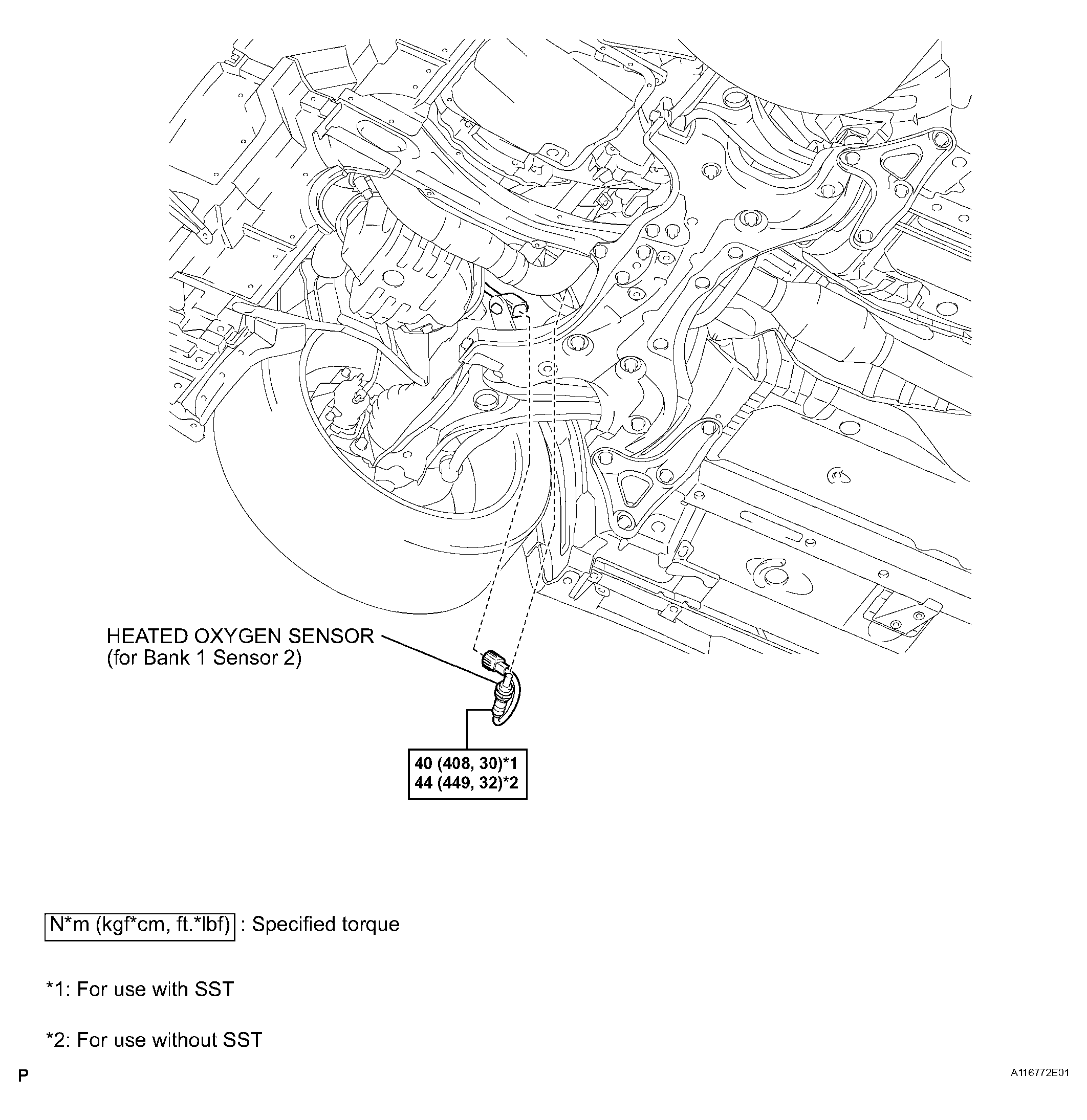 HEATED OXYGEN SENSOR
(for Bank 1 Sensor 2)

40 (408, 30)*1
44 (449, 32)*2

N*m (kgf*cm, ft.*lbf) : Specified torque

*1: For use with SST

*2: For use without SST

P

A116772E01