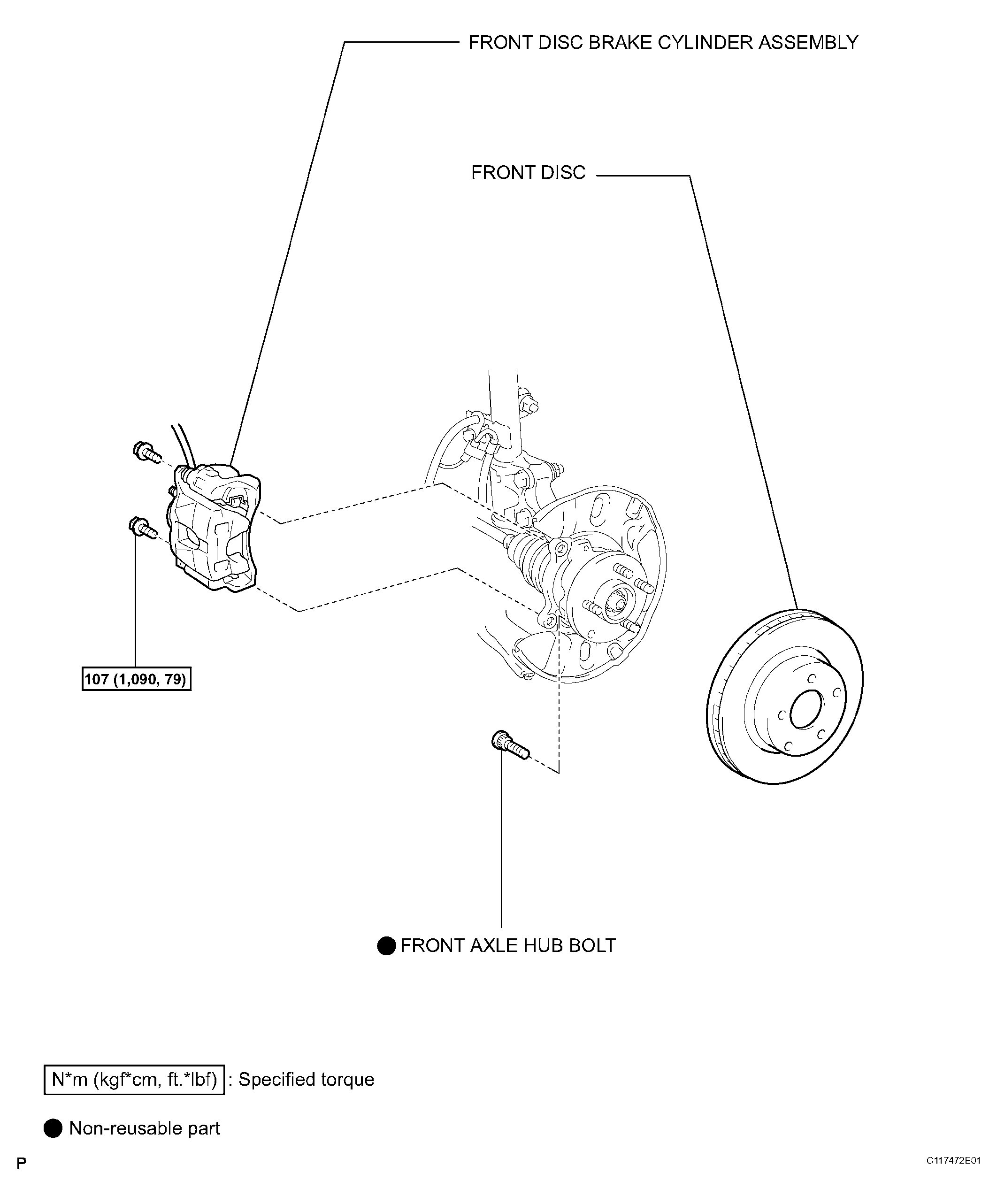 FRONT DISC BRAKE CYLINDER ASSEMBLY

FRONT DISC

107 (1,090, 79)

● FRONT AXLE HUB BOLT

N*m (kgf*cm, ft.*lbf) : Specified torque

● Non-reusable part

P

C117472E01