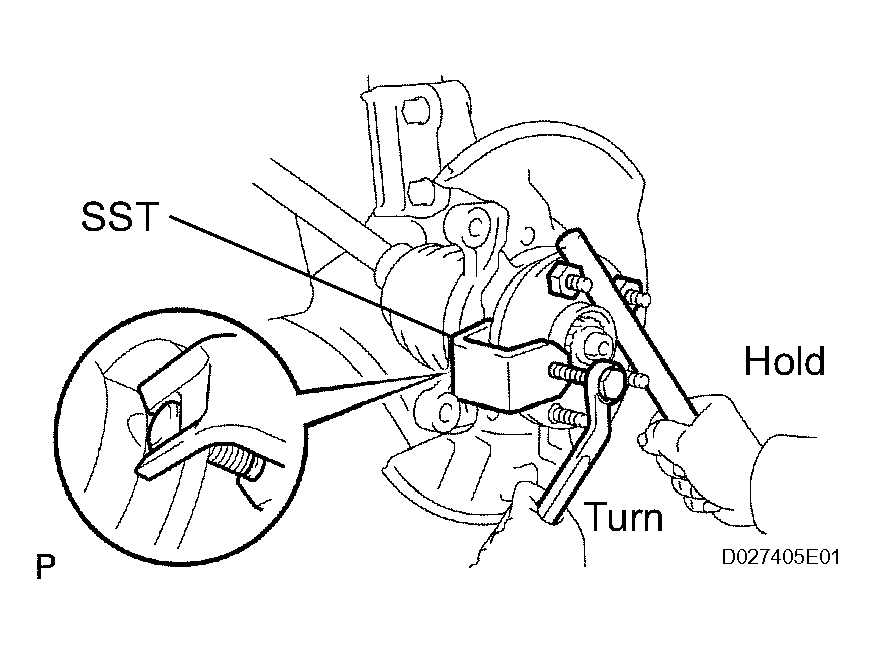 SST

Hold

Turn

P

D027405E01