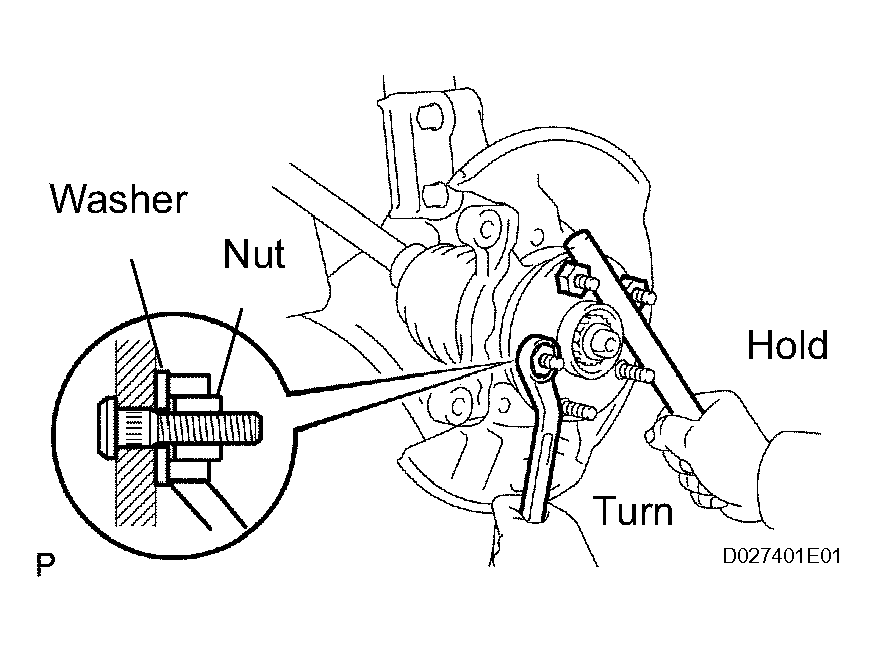 Washer
Nut
Hold
Turn
P
D027401E01