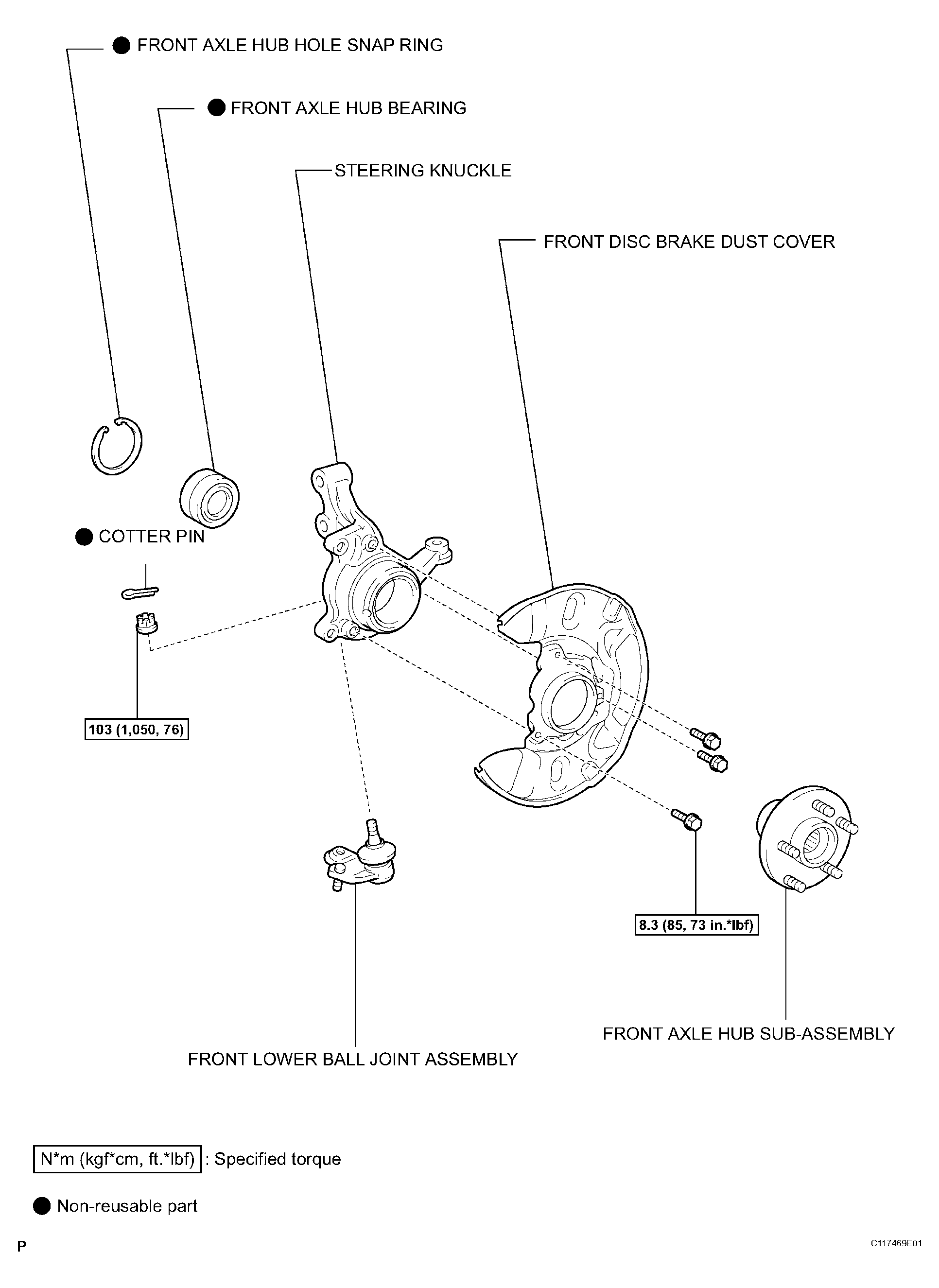 ● FRONT AXLE HUB HOLE SNAP RING

● FRONT AXLE HUB BEARING

STEERING KNUCKLE

FRONT DISC BRAKE DUST COVER

● COTTER PIN

103 (1,050, 76)

8.3 (85, 73 in.*lbf)

FRONT AXLE HUB SUB-ASSEMBLY

FRONT LOWER BALL JOINT ASSEMBLY

N*m (kgf*cm, ft.*lbf) : Specified torque

● Non-reusable part

P

C117469E01