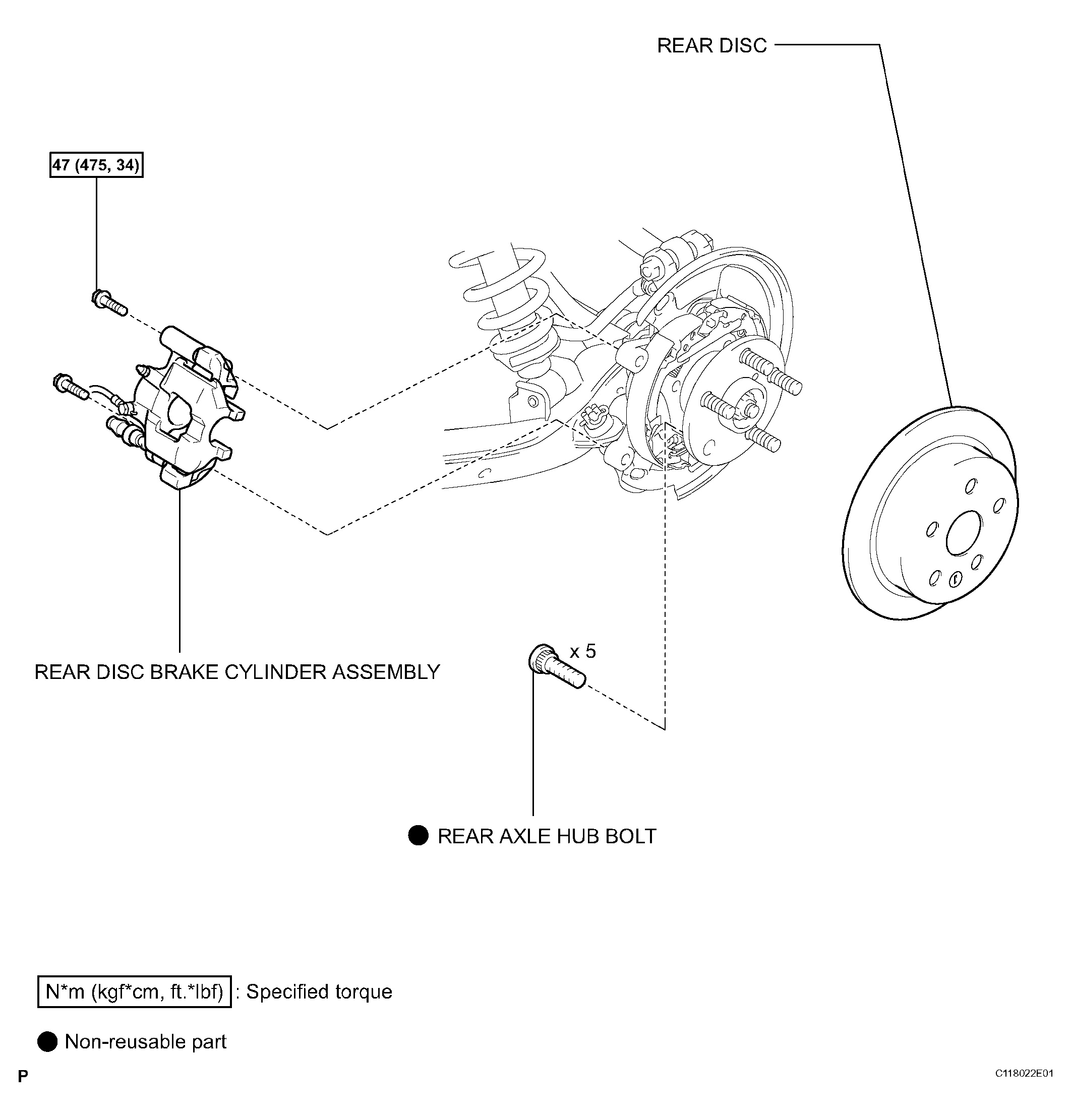 REAR DISC

47 (475, 34)

REAR DISC BRAKE CYLINDER ASSEMBLY

x 5

● REAR AXLE HUB BOLT

N*m (kgf*cm, ft.*lbf) : Specified torque

● Non-reusable part

P

C118022E01