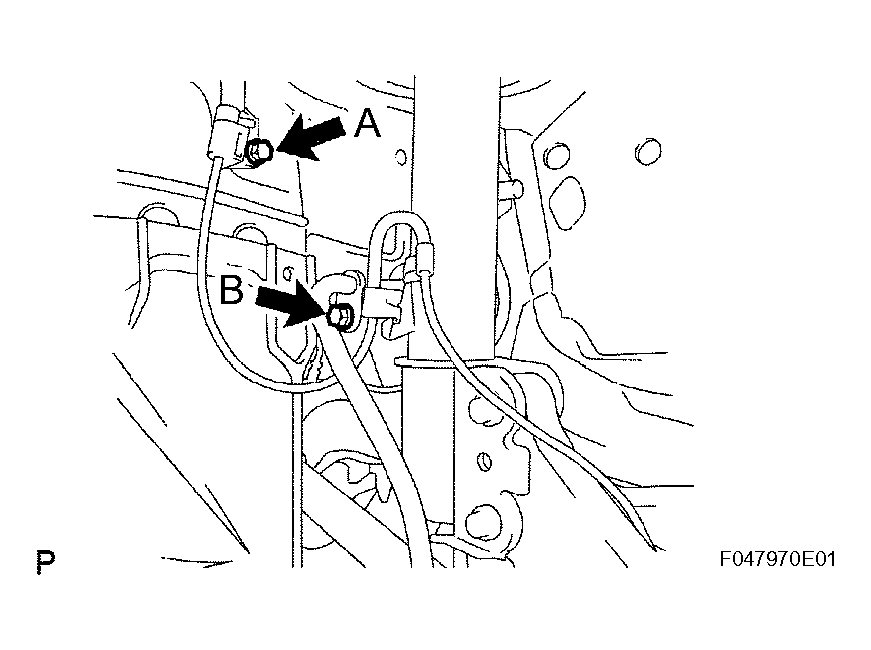 A
B
P
F047970E01